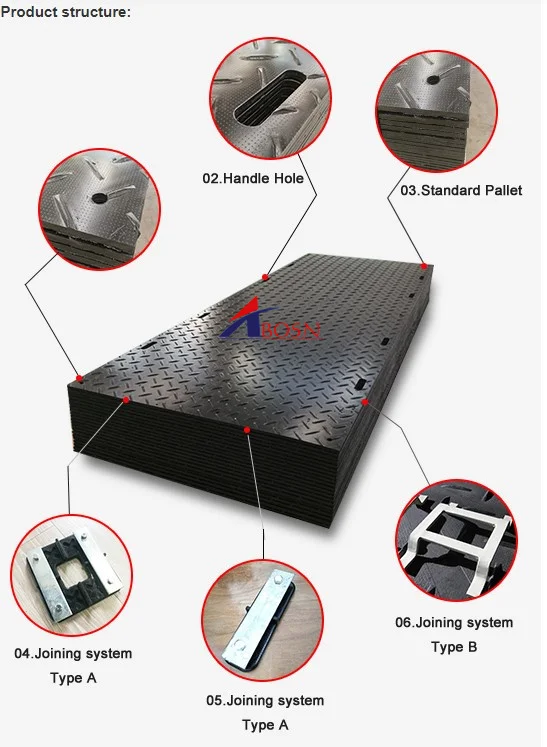 Product structure:

02.Handle Hole

03.Standard Pallet

ABOSN

04.Joining system
Type A

05.Joining system
Type A

06.Joining system
Type B