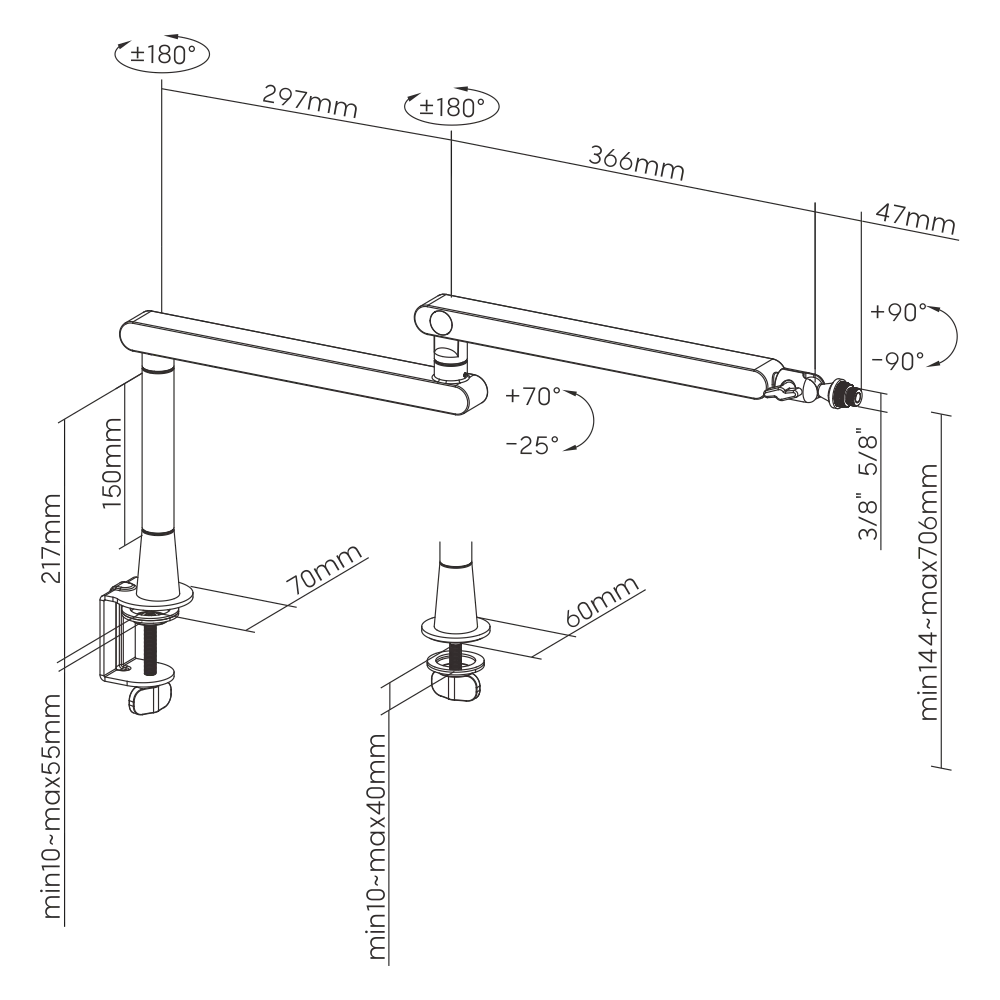 ±180°
297mm
±180°
366mm
47mm
+90°
-90°
+70°
-25°
150mm
217mm
70mm
60mm
3/8" 5/8"
min144~max706mm
min10~max55mm
min10~max40mm