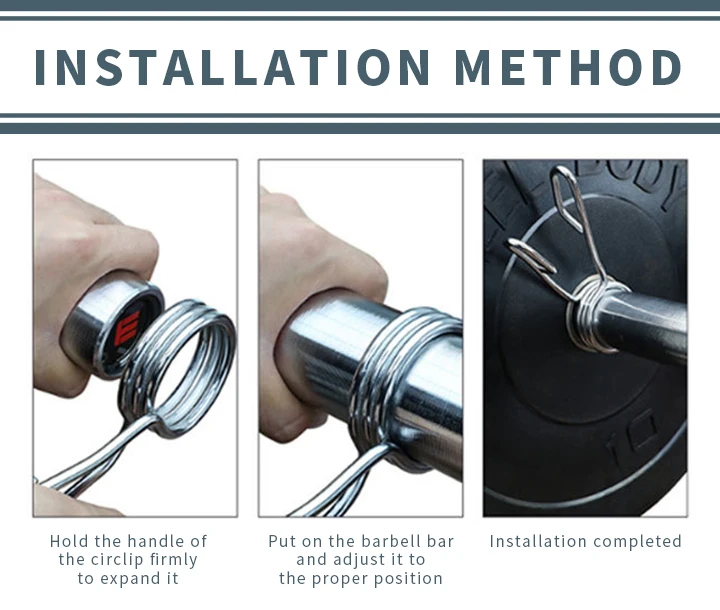 INSTALLATION METHOD

BODY

10

Hold the handle of the circlip firmly to expand it

Put on the barbell bar and adjust it to the proper position

Installation completed