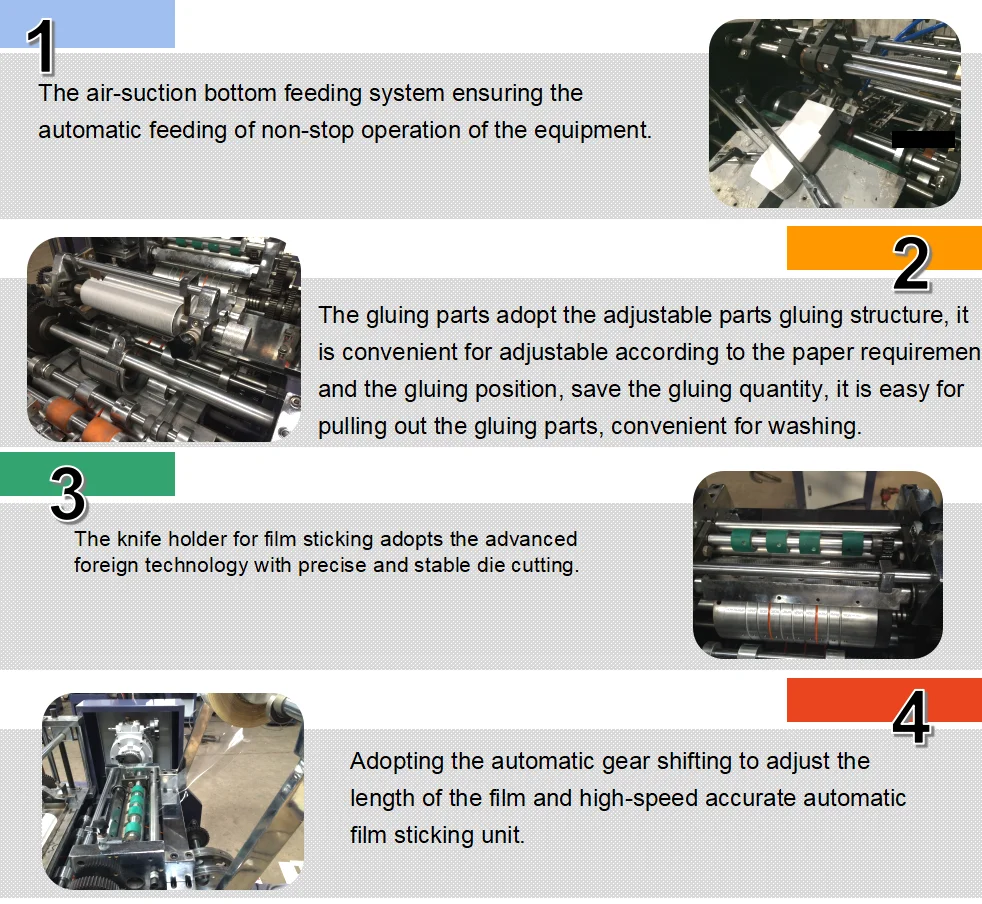 1

The air-suction bottom feeding system ensuring the automatic feeding of non-stop operation of the equipment.

2

The gluing parts adopt the adjustable parts gluing structure, it is convenient for adjustable according to the paper requiremen and the gluing position, save the gluing quantity, it is easy for pulling out the gluing parts, convenient for washing.

3

The knife holder for film sticking adopts the advanced foreign technology with precise and stable die cutting.

4

Adopting the automatic gear shifting to adjust the length of the film and high-speed accurate automatic film sticking unit.