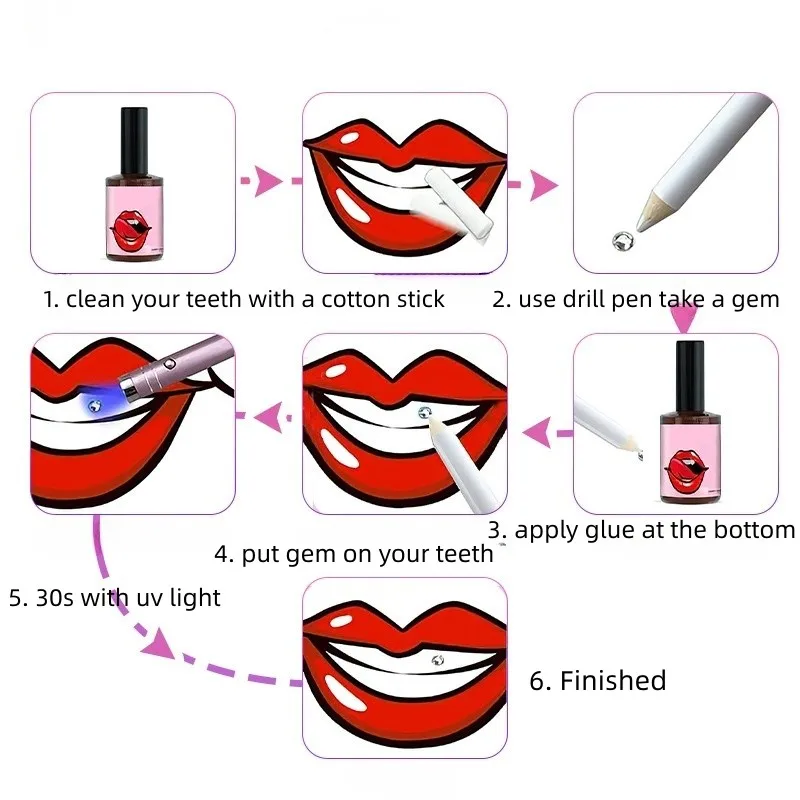 1. clean your teeth with a cotton stick

2. use drill pen take a gem

3. apply glue at the bottom

4. put gem on your teeth

5. 30s with uv light

6. Finished