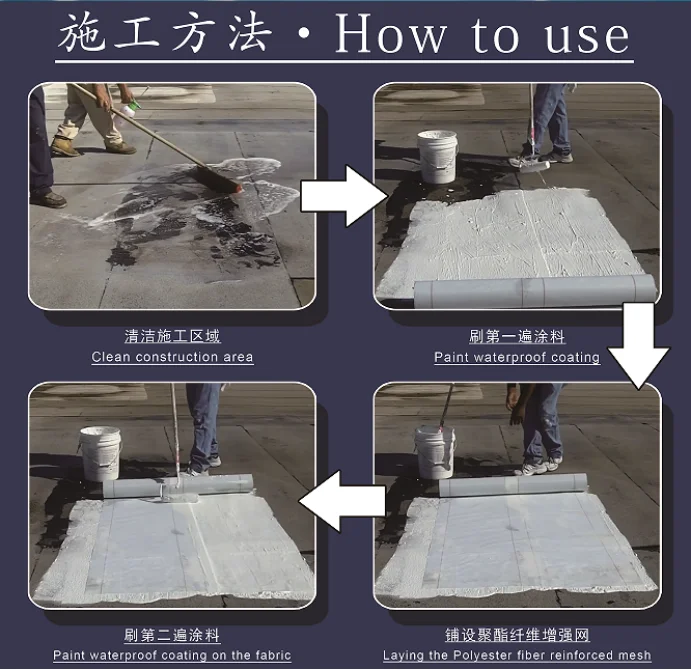 施工方法 · How to use

清洁施工区域
Clean construction area

刷第一遍涂料
Paint waterproof coating

刷第二遍涂料
Paint waterproof coating on the fabric

铺设聚酯纤维增强网
Laying the Polyester fiber reinforced mesh