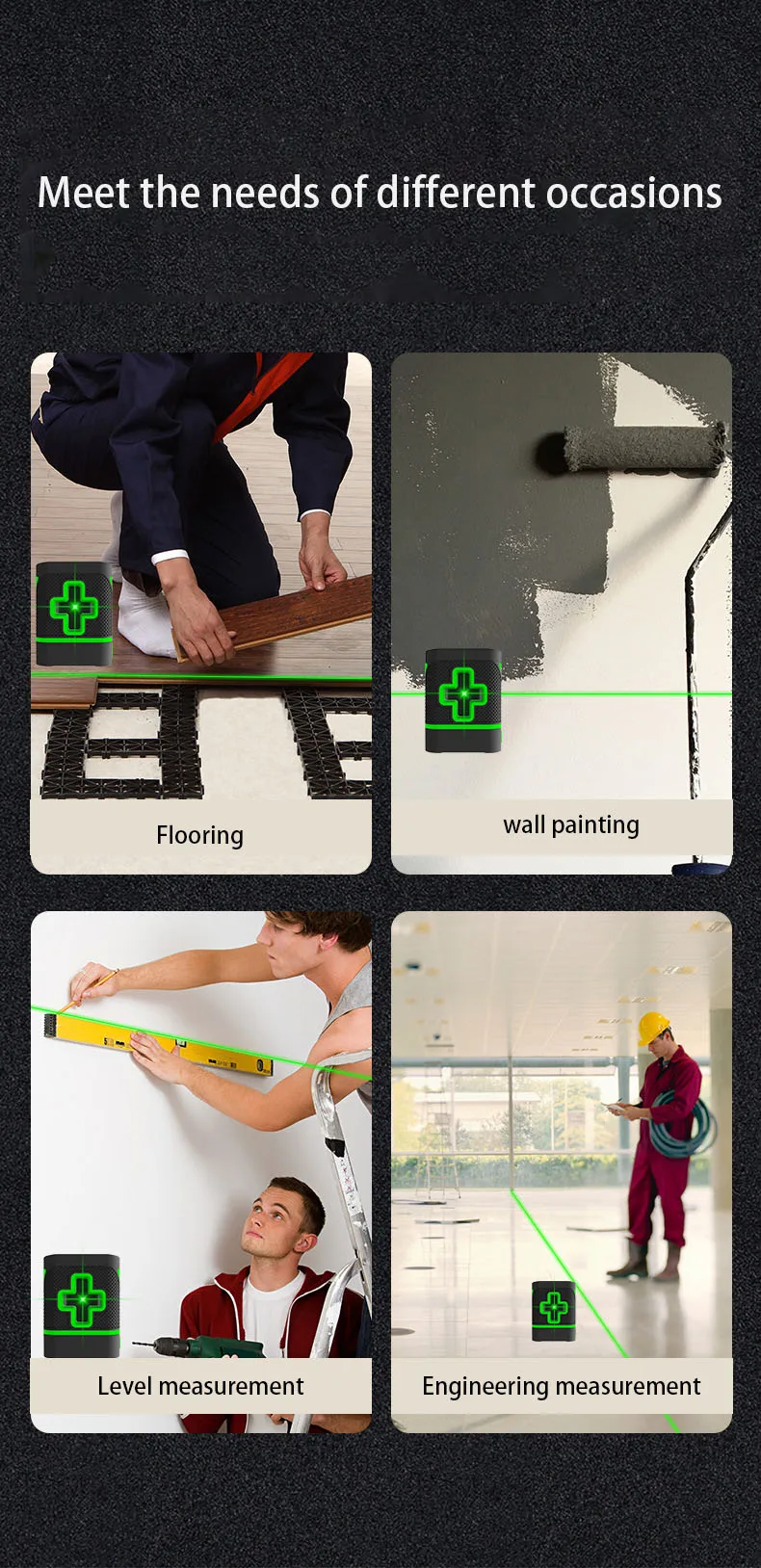 Meet the needs of different occasions

Flooring

wall painting

Level measurement

Engineering measurement