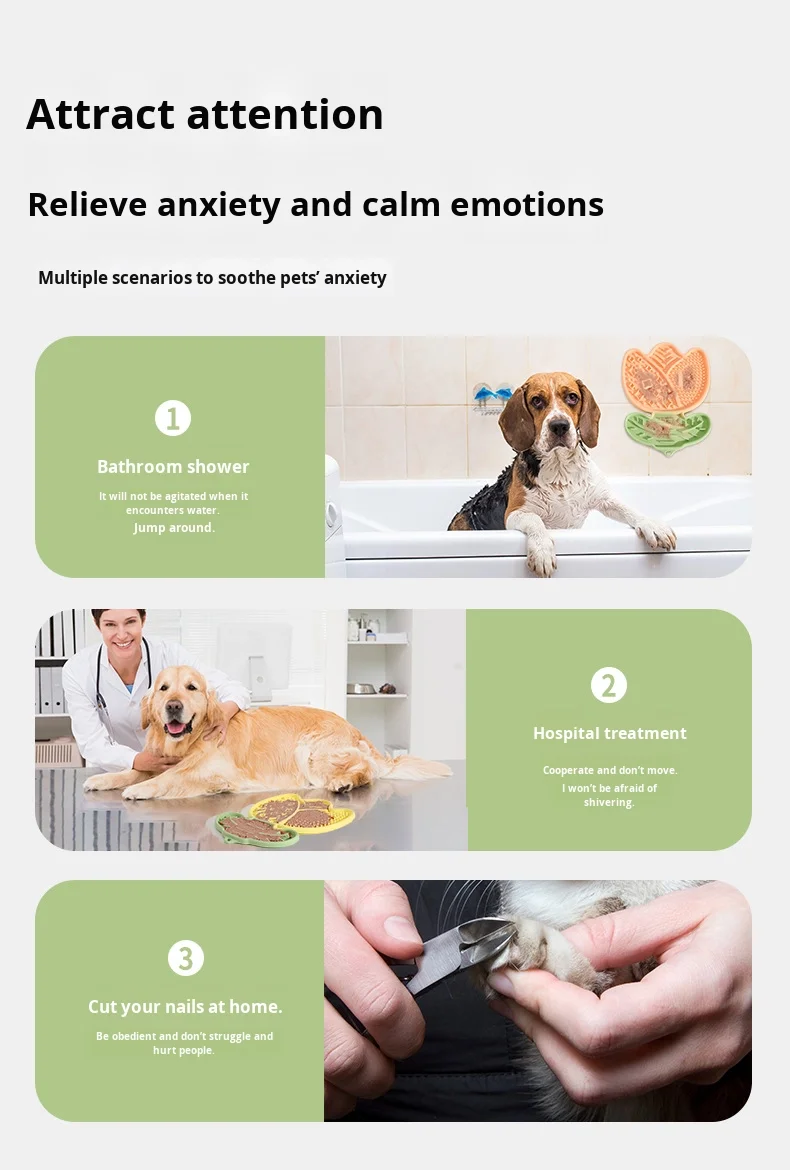 Attract attention

Relieve anxiety and calm emotions

Multiple scenarios to soothe pets' anxiety

1

Bathroom shower

It will not be agitated when it encounters water.
Jump around.

2

Hospital treatment

Cooperate and don't move.
I won't be afraid of shivering.

3

Cut your nails at home.

Be obedient and don't struggle and hurt people.