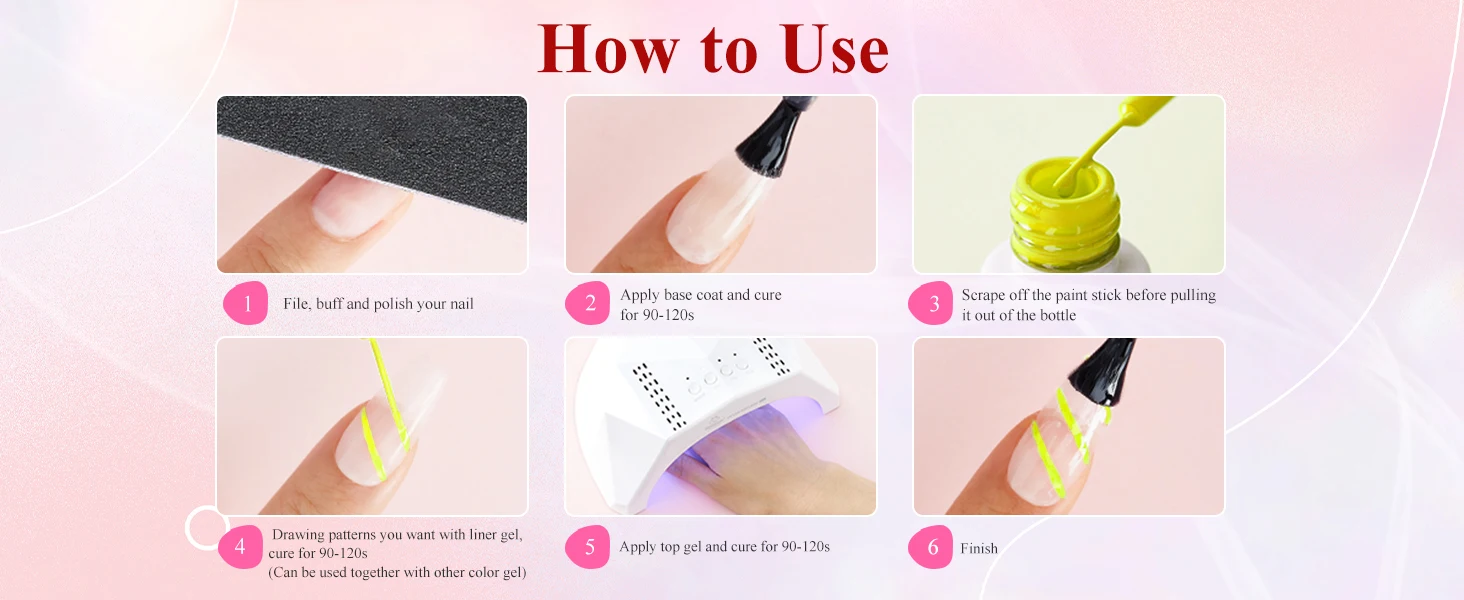 How to Use

1 File, buff and polish your nail

2 Apply base coat and cure for 90-120s

3 Scrape off the paint stick before pulling it out of the bottle

4 Drawing patterns you want with liner gel, cure for 90-120s (Can be used together with other color gel)

5 Apply top gel and cure for 90-120s

6 Finish