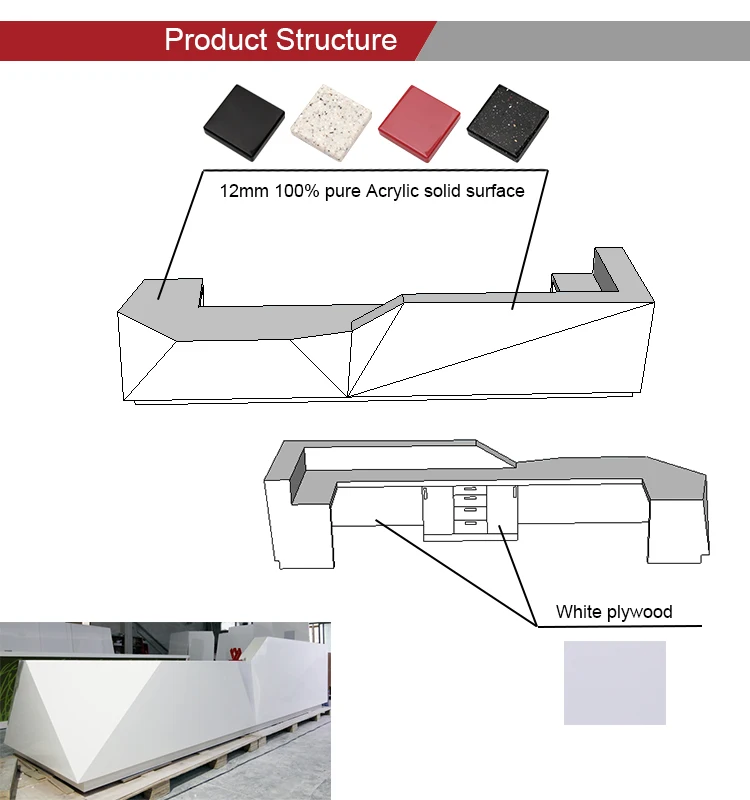 Product Structure

12mm 100% pure Acrylic solid surface

White plywood