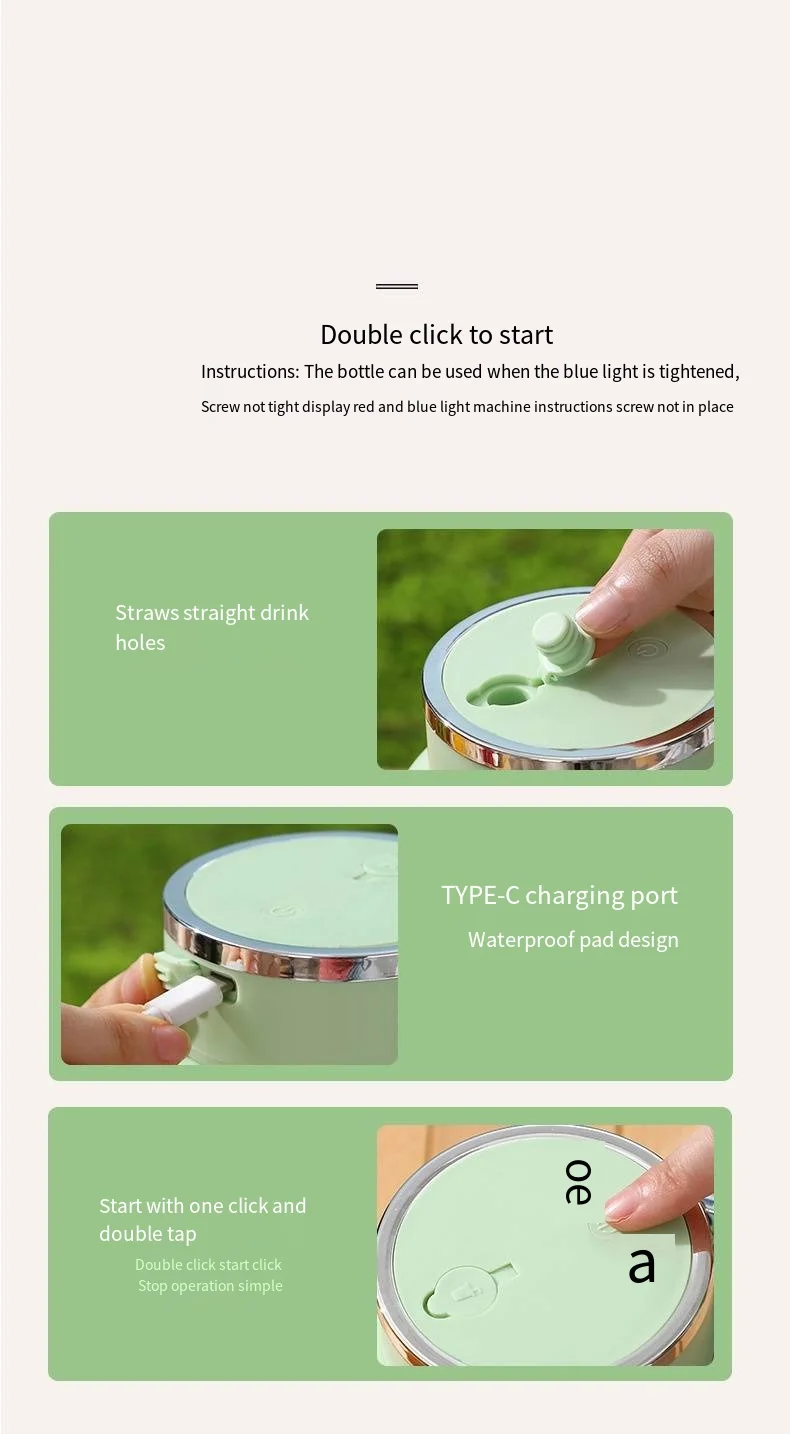 Double click to start

Instructions: The bottle can be used when the blue light is tightened,

Screw not tight display red and blue light machine instructions screw not in place

Straws straight drink holes

TYPE-C charging port

Waterproof pad design

Start with one click and double tap

Double click start click Stop operation simple

oe

a