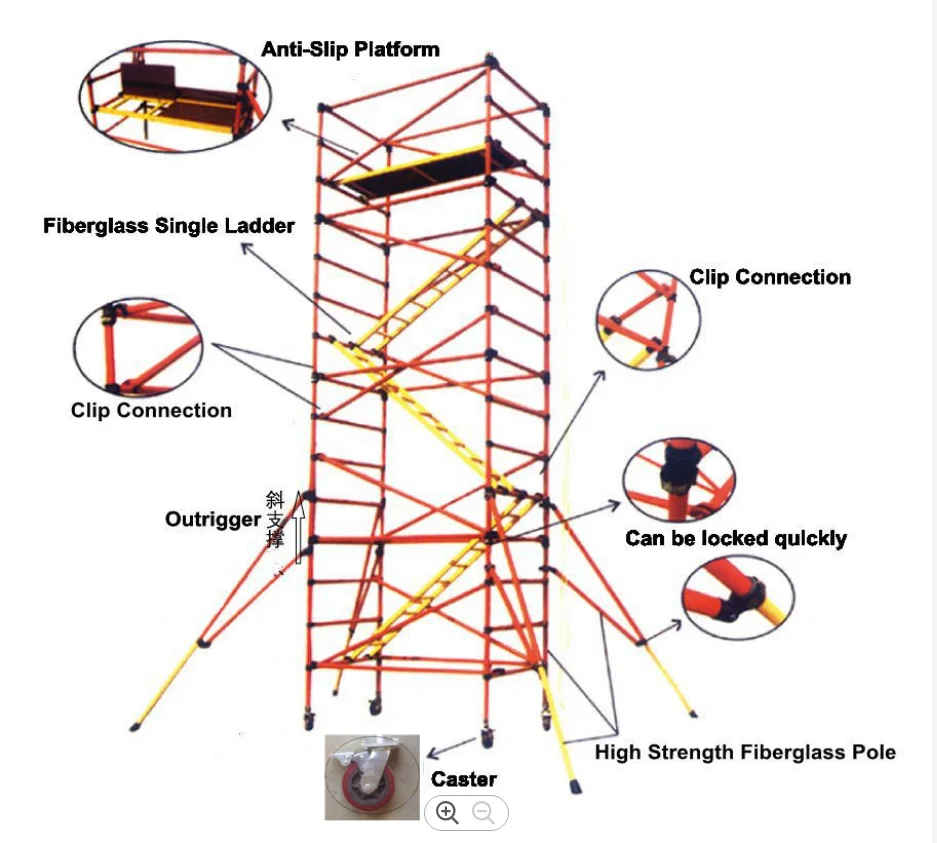 Anti-Slip Platform

Fiberglass Single Ladder

Clip Connection

Clip Connection

Outrigger

斜支撑

Can be locked quickly

High Strength Fiberglass Pole

Caster