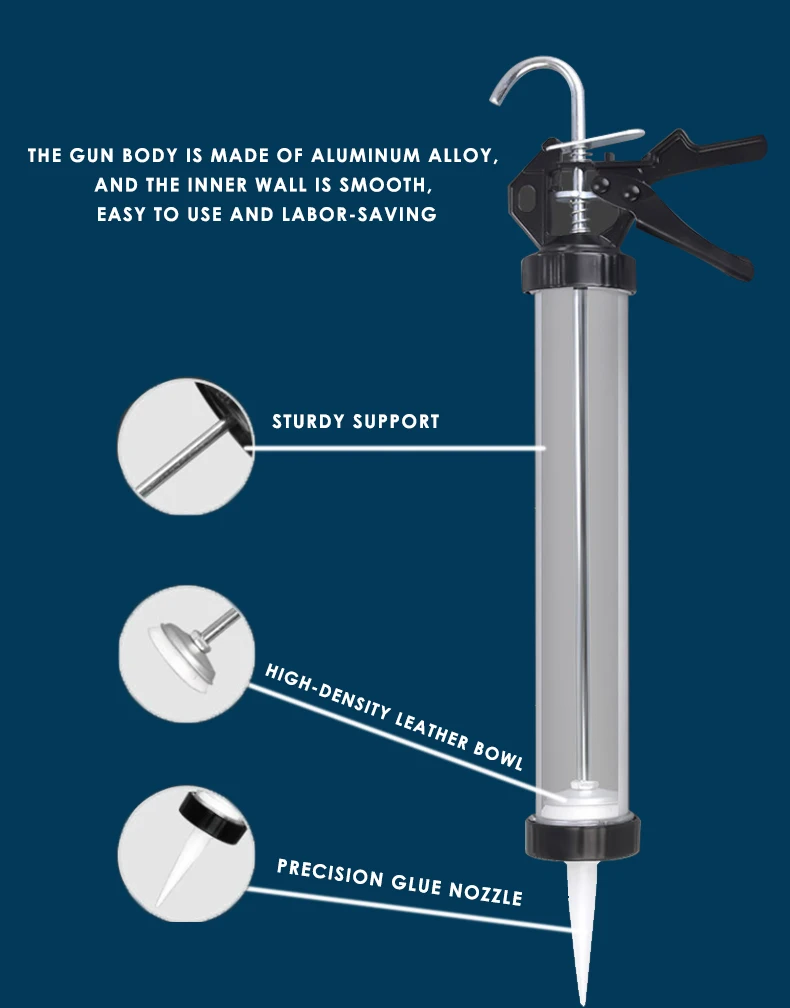 THE GUN BODY IS MADE OF ALUMINUM ALLOY, AND THE INNER WALL IS SMOOTH, EASY TO USE AND LABOR-SAVING

STURDY SUPPORT

HIGH-DENSITY LEATHER BOWL

PRECISION GLUE NOZZLE