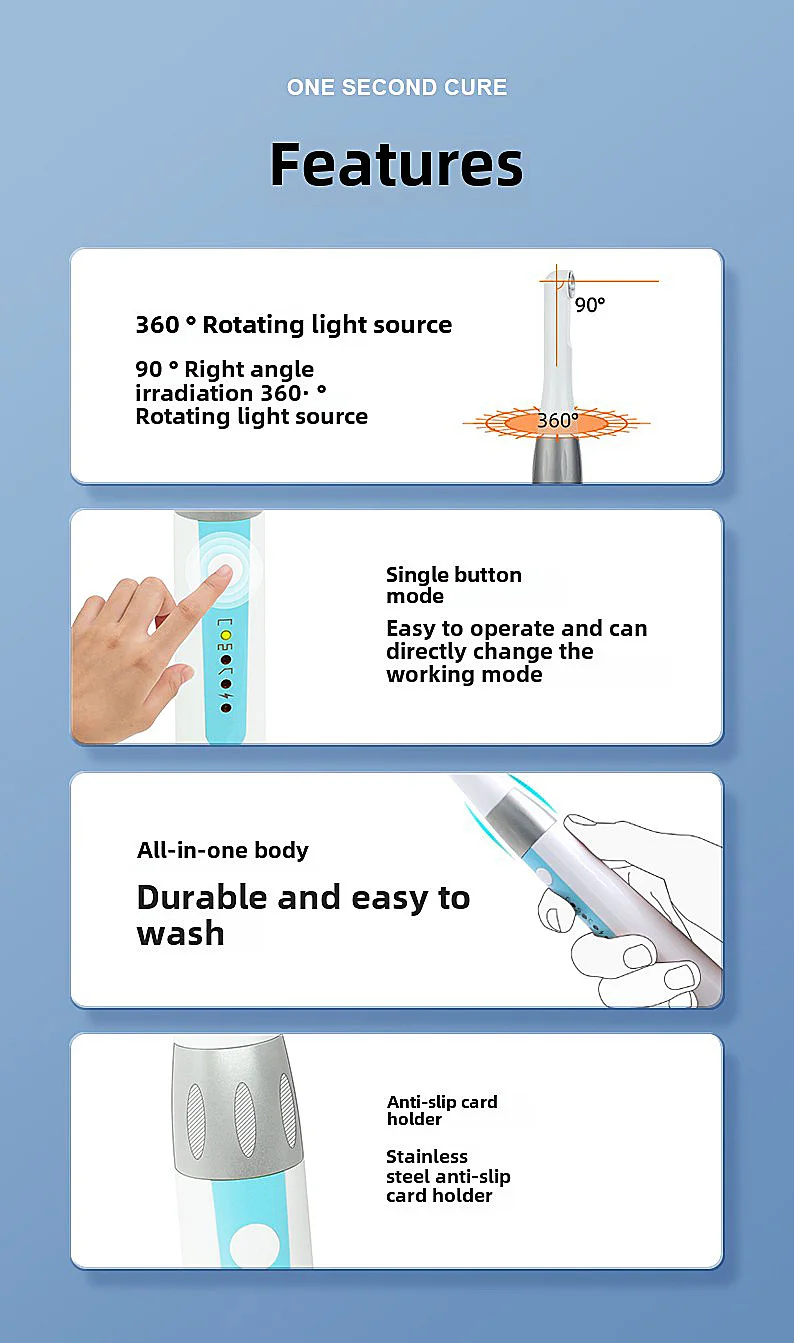 ONE SECOND CURE

Features

360 ° Rotating light source

90 ° Right angle irradiation 360· ° Rotating light source

90°

360°

Single button mode

Easy to operate and can directly change the working mode

All-in-one body

Durable and easy to wash

Anti-slip card holder

Stainless steel anti-slip card holder