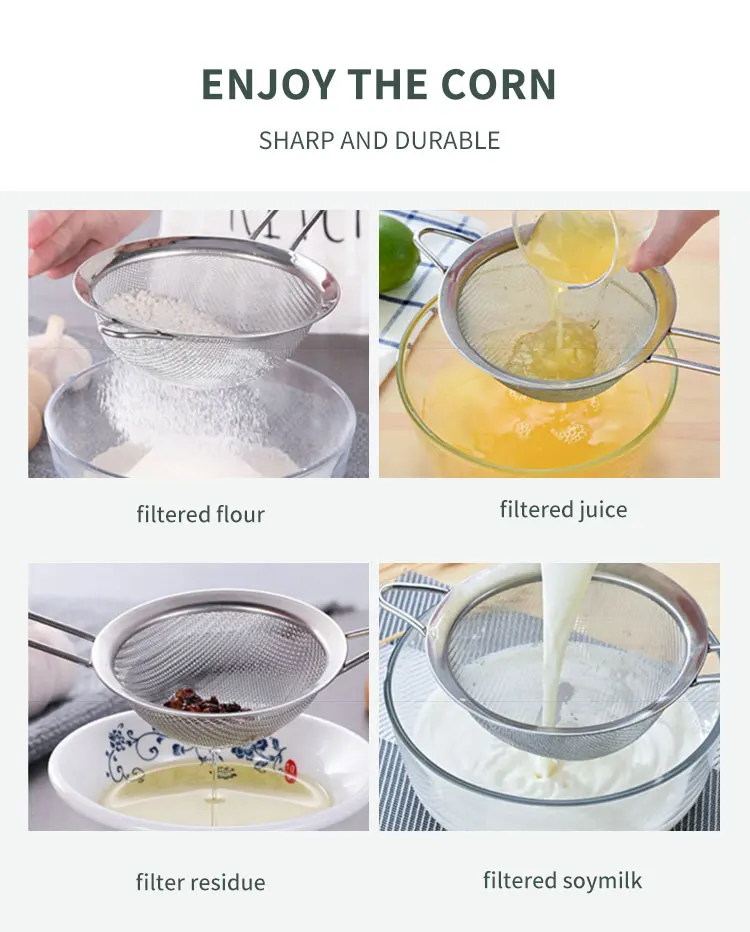 ENJOY THE CORN

SHARP AND DURABLE

filtered flour

filtered juice

filter residue

filtered soymilk