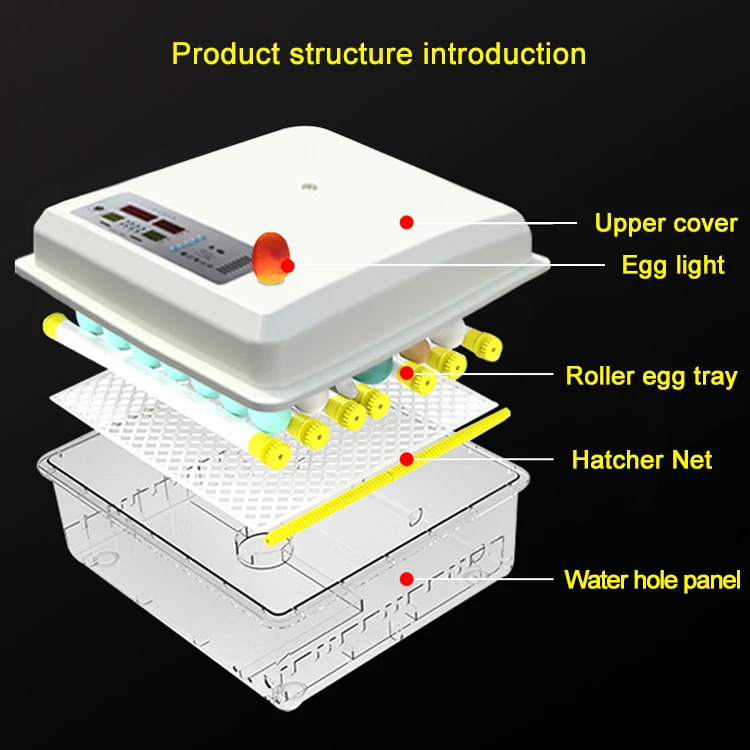 Product structure introduction

Upper cover

Egg light

Roller egg tray

Hatcher Net

Water hole panel