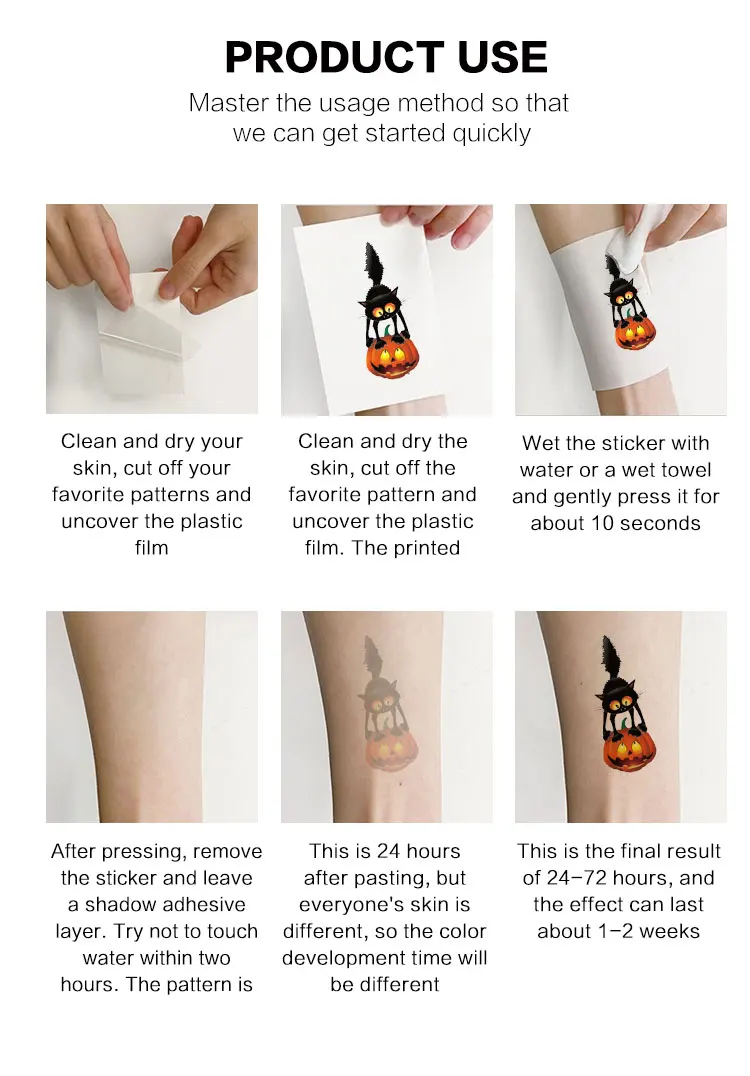 PRODUCT USE

Master the usage method so that we can get started quickly

Clean and dry your skin, cut off your favorite patterns and uncover the plastic film

Clean and dry the skin, cut off the favorite pattern and uncover the plastic film. The printed

Wet the sticker with water or a wet towel and gently press it for about 10 seconds

After pressing, remove the sticker and leave a shadow adhesive layer. Try not to touch water within two hours. The pattern is

This is 24 hours after pasting, but everyone's skin is different, so the color development time will be different

This is the final result of 24-72 hours, and the effect can last about 1-2 weeks