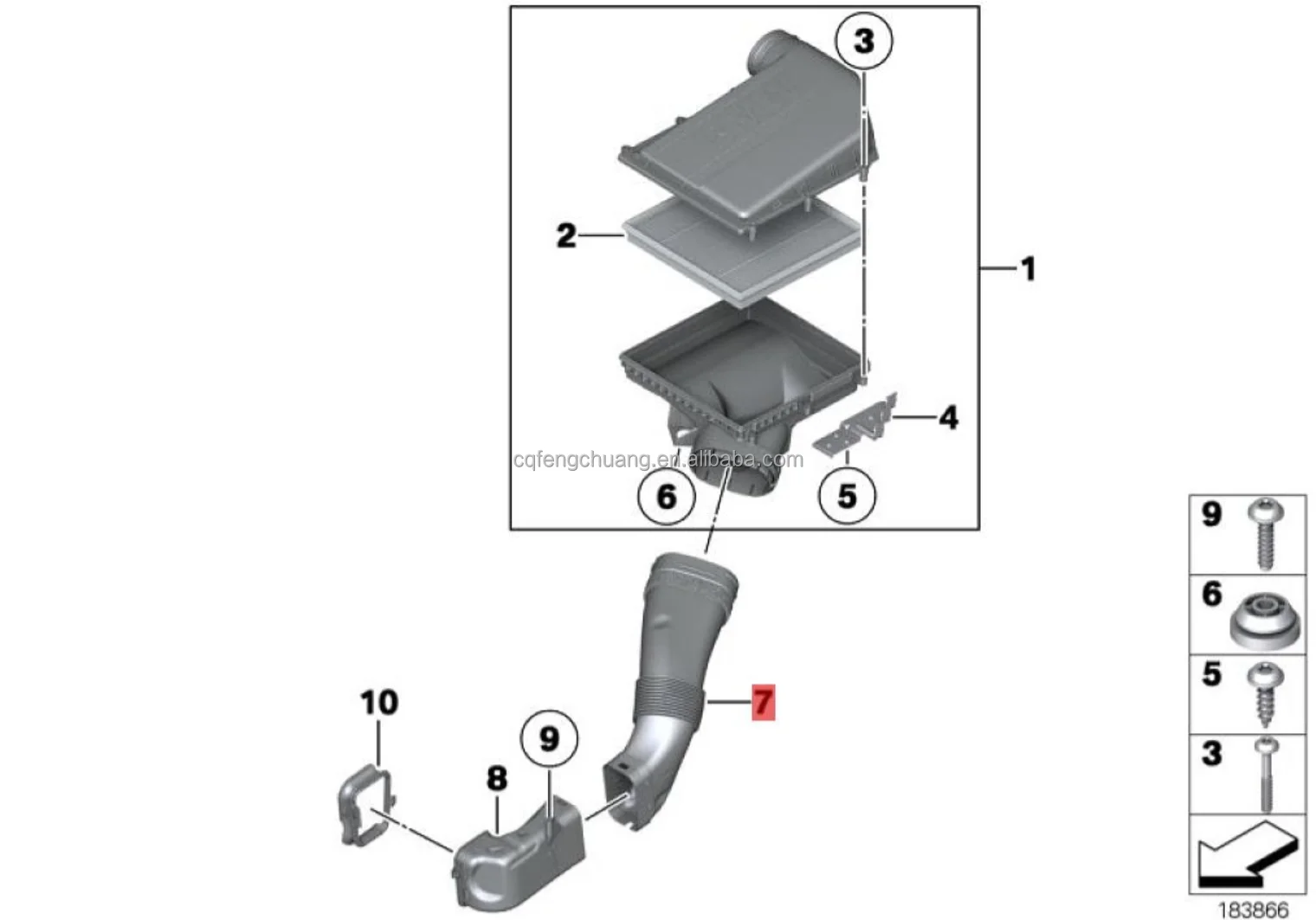 3
2
1
4
cqfengchuang.en.alibaba.com
6
5
7
10
9
8
9
6
5
3
183866