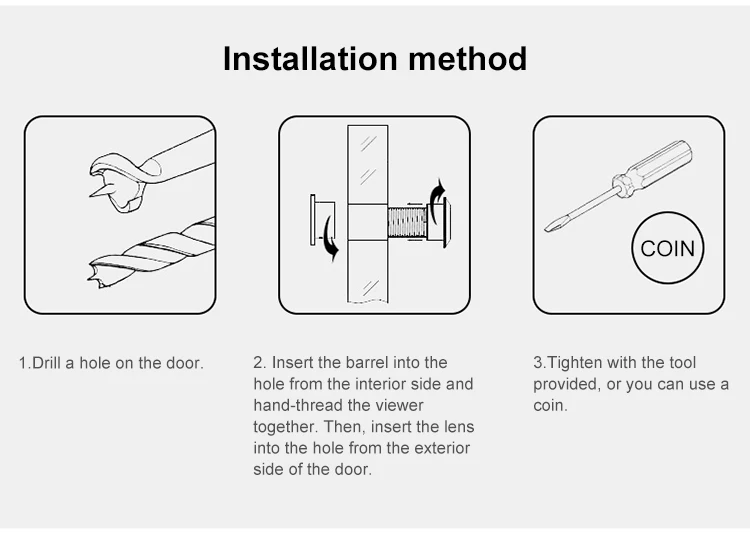 Installation method

COIN

1.Drill a hole on the door.

2. Insert the barrel into the hole from the interior side and hand-thread the viewer together. Then, insert the lens into the hole from the exterior side of the door.

3.Tighten with the tool provided, or you can use a coin.