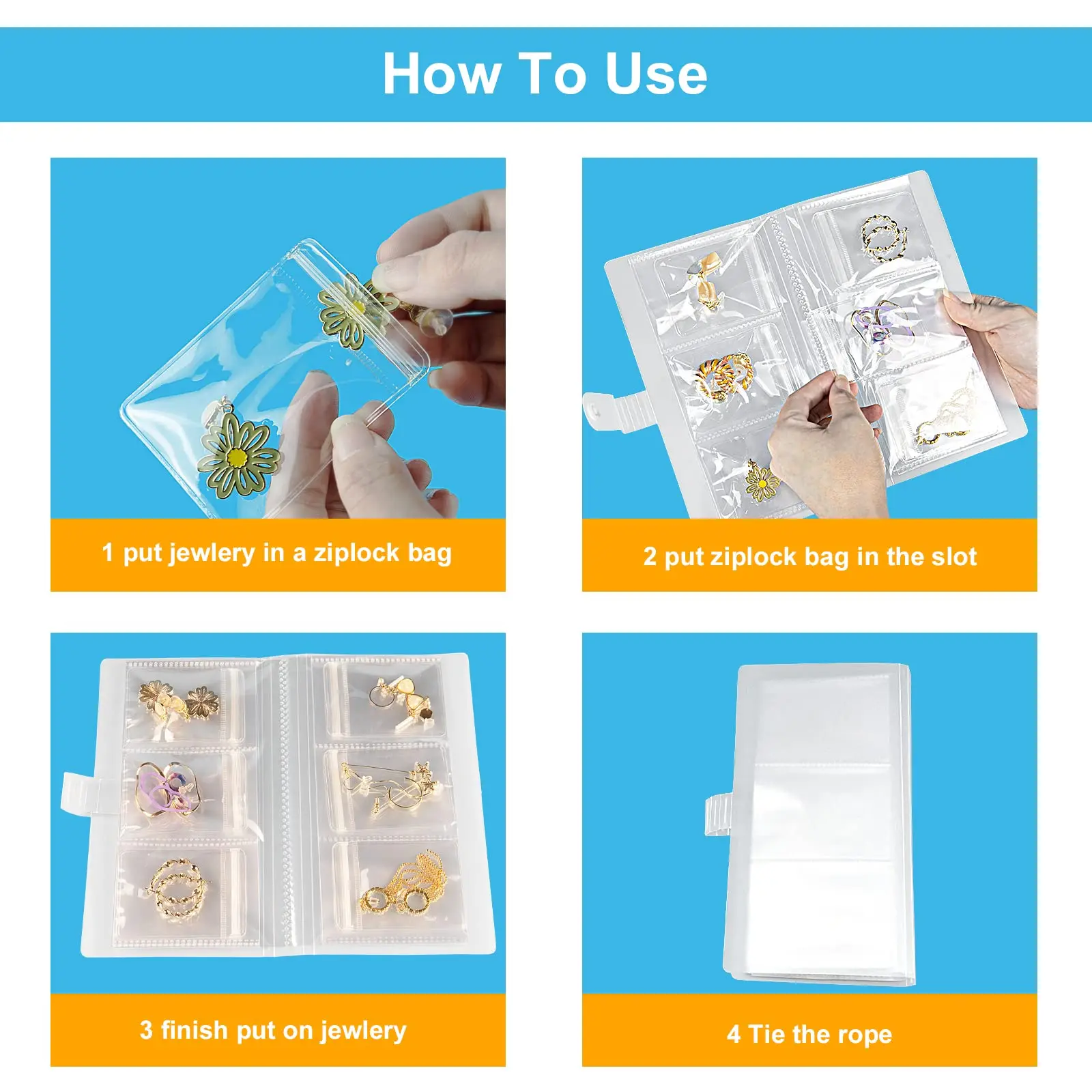 How To Use

1 put jewlery in a ziplock bag

2 put ziplock bag in the slot

3 finish put on jewlery

4 Tie the rope