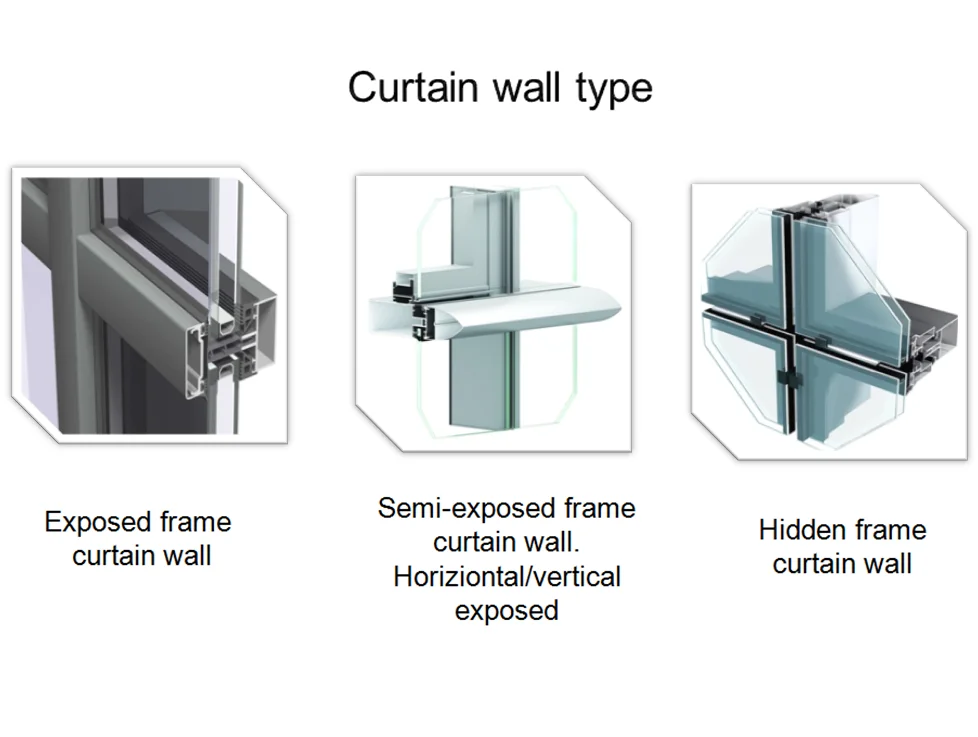 Curtain wall type

Exposed frame curtain wall

Semi-exposed frame curtain wall. Horiziontal/vertical exposed

Hidden frame curtain wall