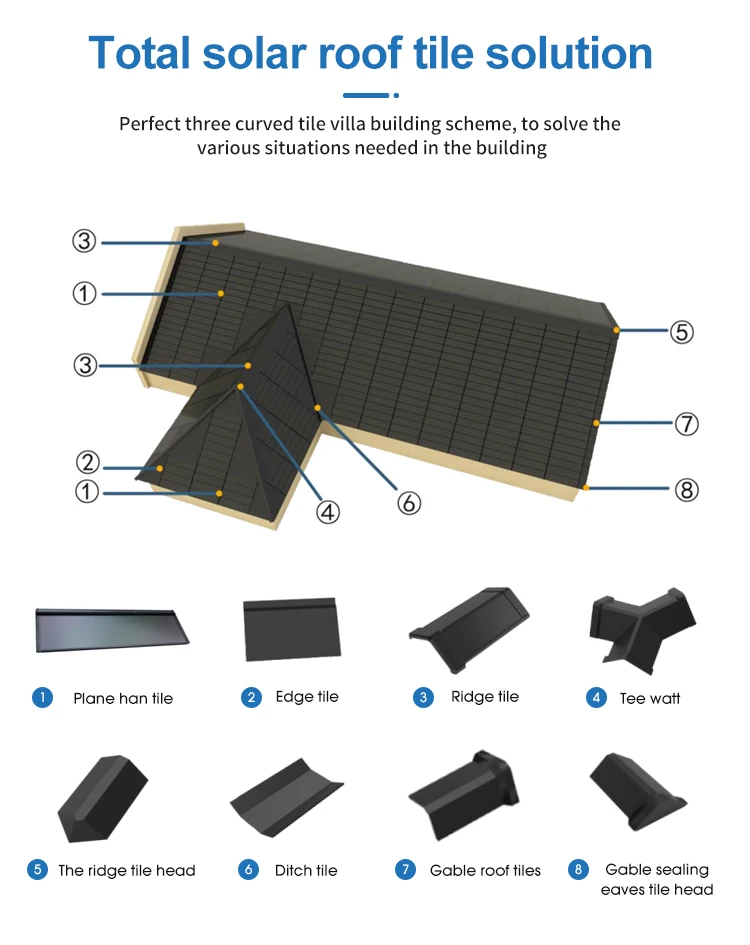 Total solar roof tile solution

Perfect three curved tile villa building scheme, to solve the various situations needed in the building

③
①
③
②
①
④
⑥
⑤
⑦
⑧

1 Plane han tile
2 Edge tile
3 Ridge tile
4 Tee watt
5 The ridge tile head
6 Ditch tile
7 Gable roof tiles
8 Gable sealing eaves tile head