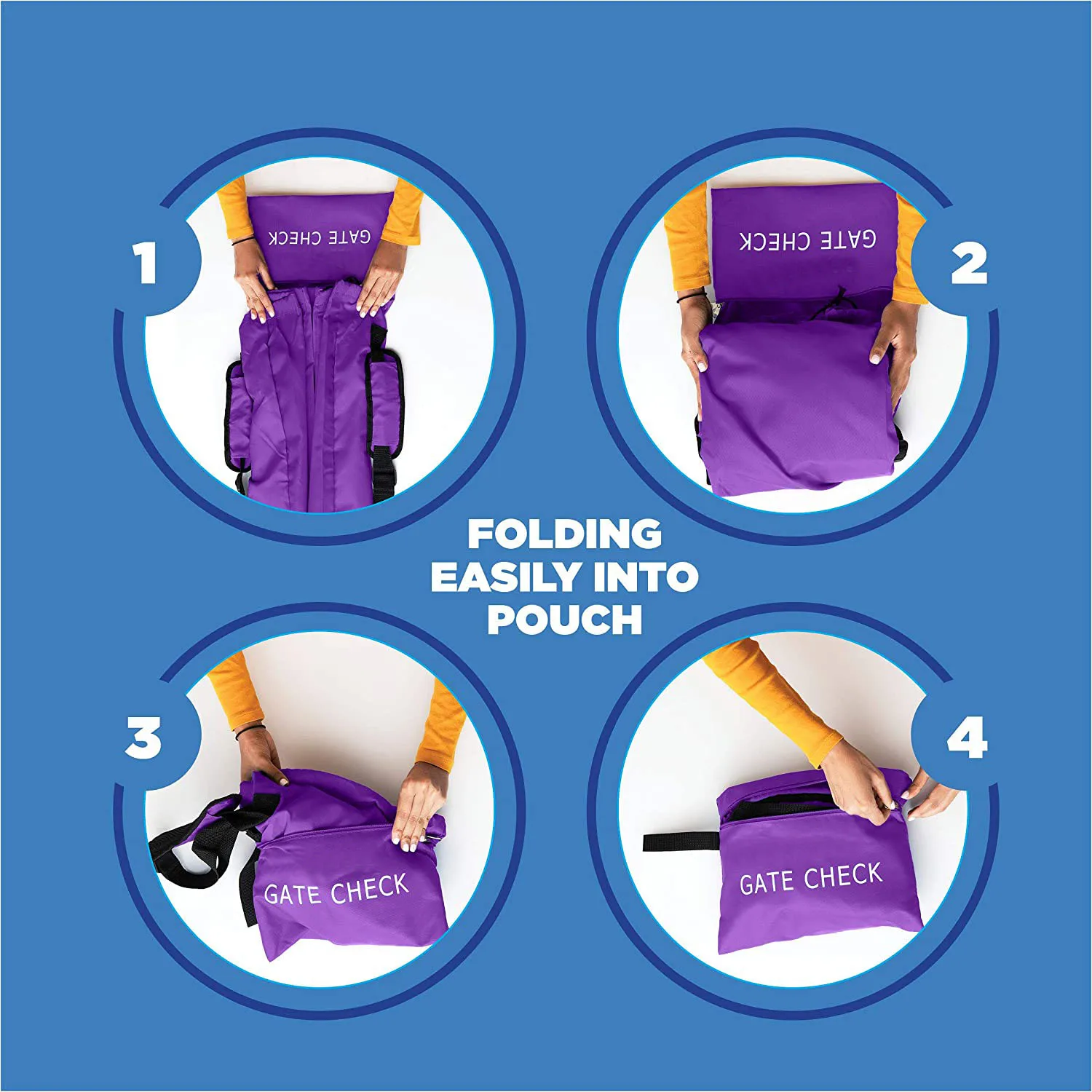 1

GATE CHECK

2

GATE CHECK

FOLDING EASILY INTO POUCH

3

GATE CHECK

4

GATE CHECK