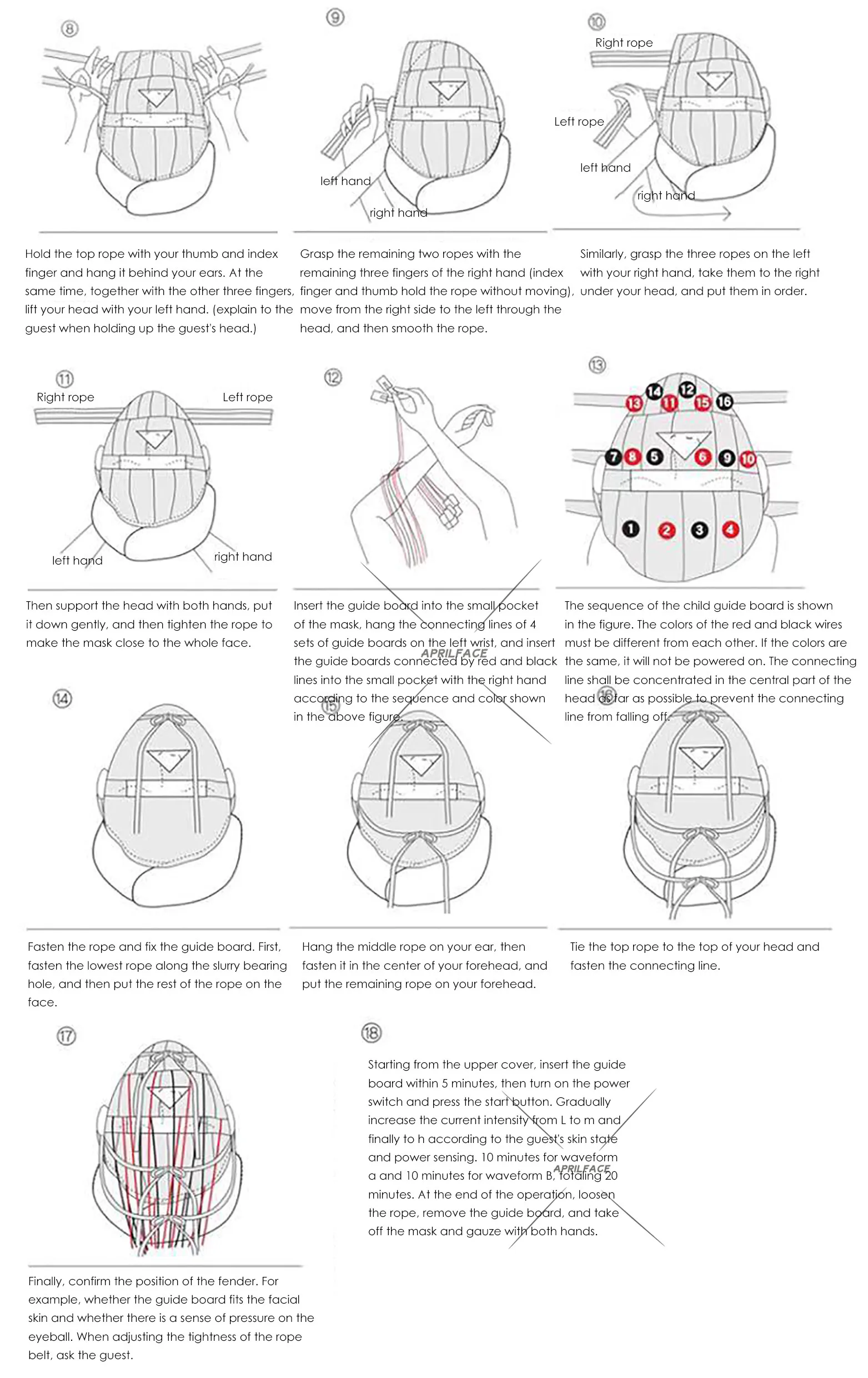 ⑧

Hold the top rope with your thumb and index finger and hang it behind your ears. At the same time, together with the other three fingers, lift your head with your left hand. (explain to the guest when holding up the guest's head.)

⑨

left hand
right hand

Grasp the remaining two ropes with the remaining three fingers of the right hand (index finger and thumb hold the rope without moving), move from the right side to the left through the head, and then smooth the rope.

⑩

Right rope
Left rope
left hand
right hand

Similarly, grasp the three ropes on the left with your right hand, take them to the right under your head, and put them in order.

⑪

Right rope
Left rope
left hand
right hand

Then support the head with both hands, put it down gently, and then tighten the rope to make the mask close to the whole face.

⑫

Insert the guide board into the small pocket of the mask, hang the connecting lines of 4 sets of guide boards on the left wrist, and insert the guide boards connected by red and black lines into the small pocket with the right hand according to the sequence and color shown in the above figure.

APRILFACE

⑬

14 12 13 11 15 16
7 8 5 6 9 10
1 2 3 4

The sequence of the child guide board is shown in the figure. The colors of the red and black wires must be different from each other. If the colors are the same, it will not be powered on. The connecting line shall be concentrated in the central part of the head as far as possible to prevent the connecting line from falling off.

⑭

Fasten the rope and fix the guide board. First, fasten the lowest rope along the slurry bearing hole, and then put the rest of the rope on the face.

⑮

Hang the middle rope on your ear, then fasten it in the center of your forehead, and put the remaining rope on your forehead.

⑯

Tie the top rope to the top of your head and fasten the connecting line.

⑰

Finally, confirm the position of the fender. For example, whether the guide board fits the facial skin and whether there is a sense of pressure on the eyeball. When adjusting the tightness of the rope belt, ask the guest.

⑱

Starting from the upper cover, insert the guide board within 5 minutes, then turn on the power switch and press the start button. Gradually increase the current intensity from L to m and finally to h according to the guest's skin state and power sensing. 10 minutes for waveform a and 10 minutes for waveform B, totaling 20 minutes. At the end of the operation, loosen the rope, remove the guide board, and take off the mask and gauze with both hands.

APRILFACE