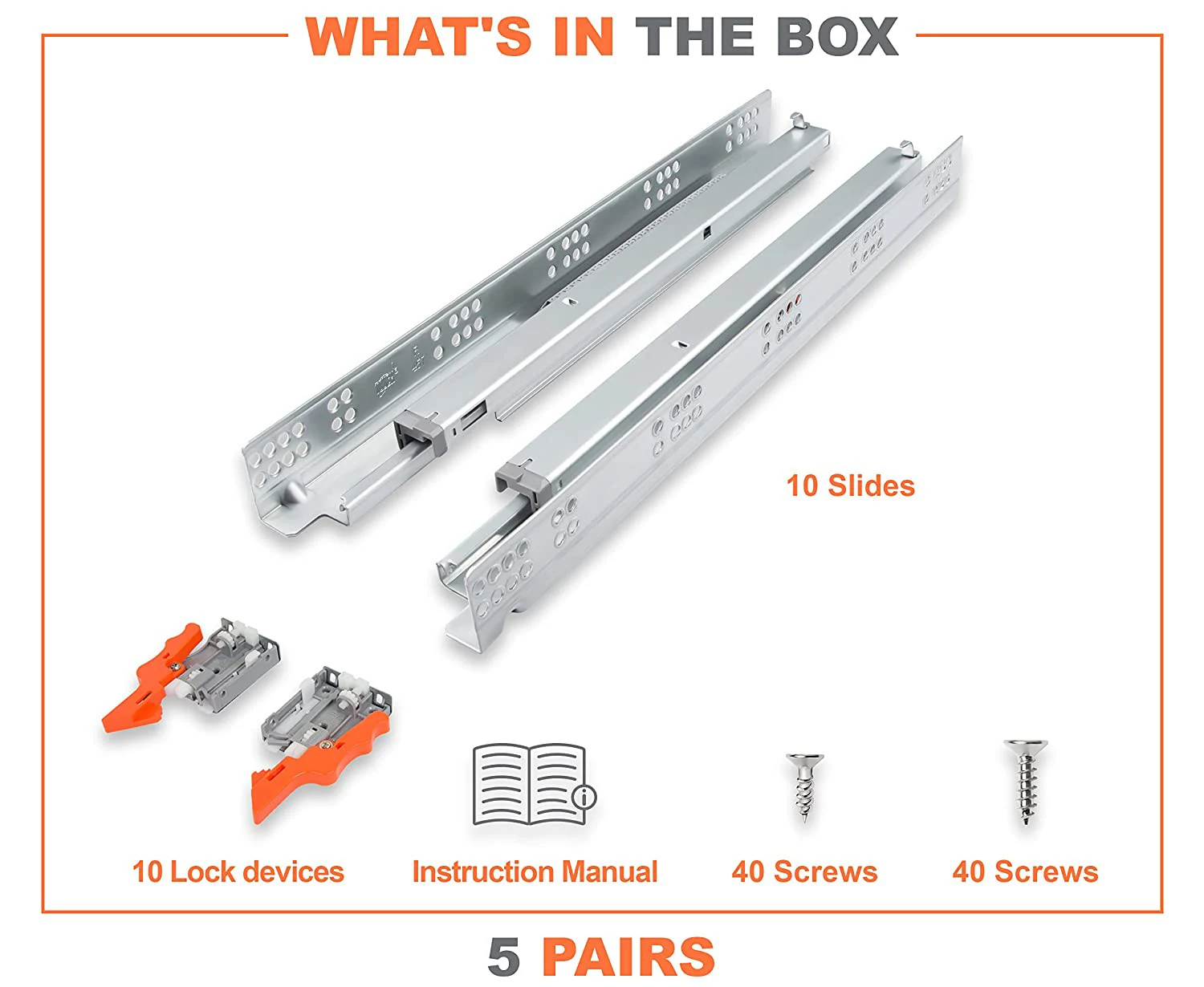 WHAT'S IN THE BOX

10 Slides

10 Lock devices

Instruction Manual

40 Screws

40 Screws

5 PAIRS