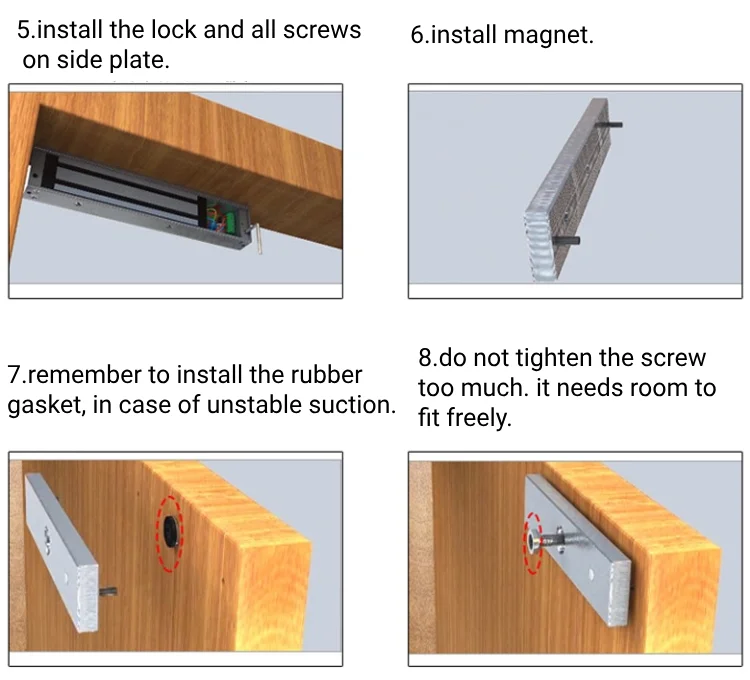 5.install the lock and all screws on side plate.

6.install magnet.

7.remember to install the rubber gasket, in case of unstable suction.

8.do not tighten the screw too much. it needs room to fit freely.