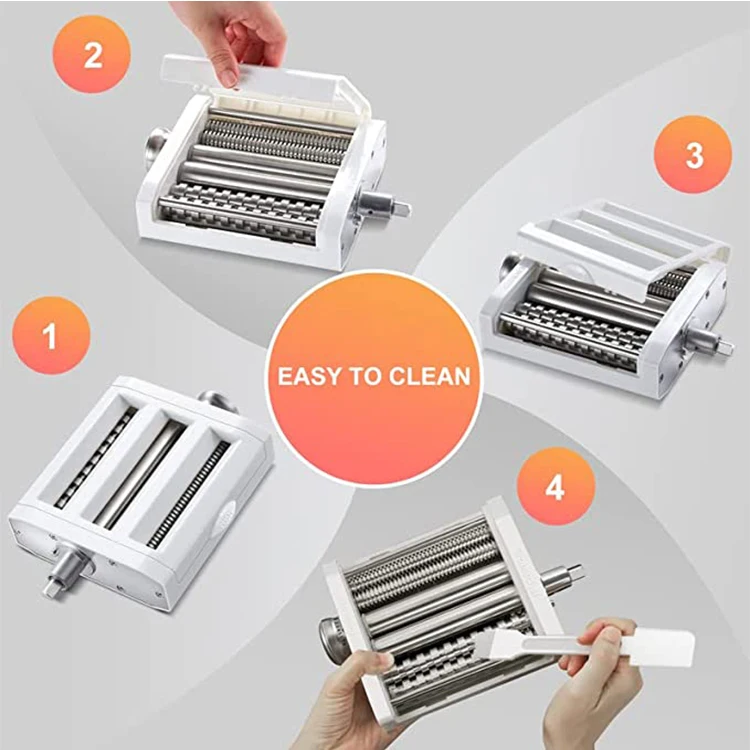 2

3

1

EASY TO CLEAN

4