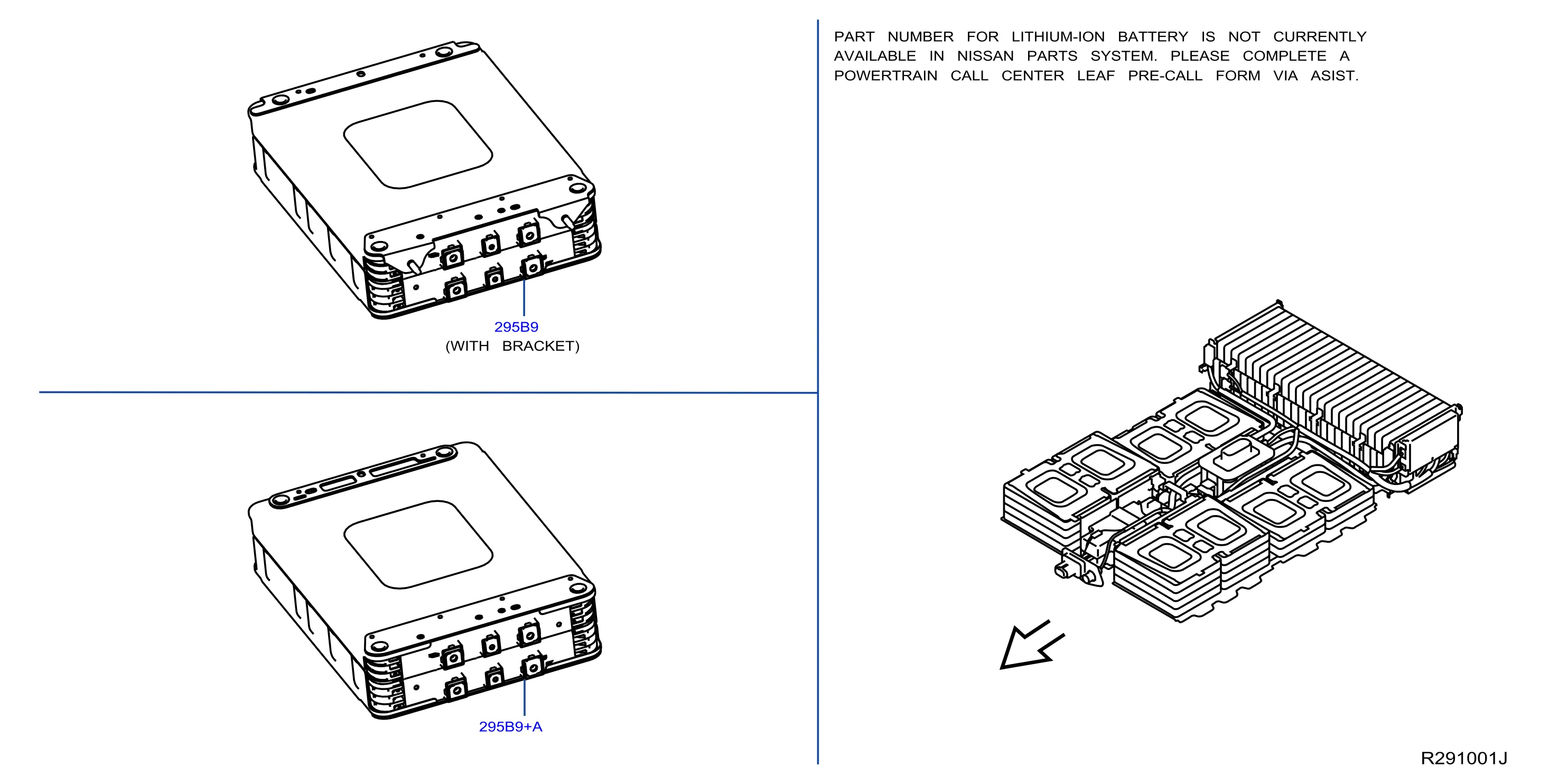 295B9
(WITH BRACKET)

295B9+A

PART NUMBER FOR LITHIUM-ION BATTERY IS NOT CURRENTLY AVAILABLE IN NISSAN PARTS SYSTEM. PLEASE COMPLETE A POWERTRAIN CALL CENTER LEAF PRE-CALL FORM VIA ASIST.

R291001J