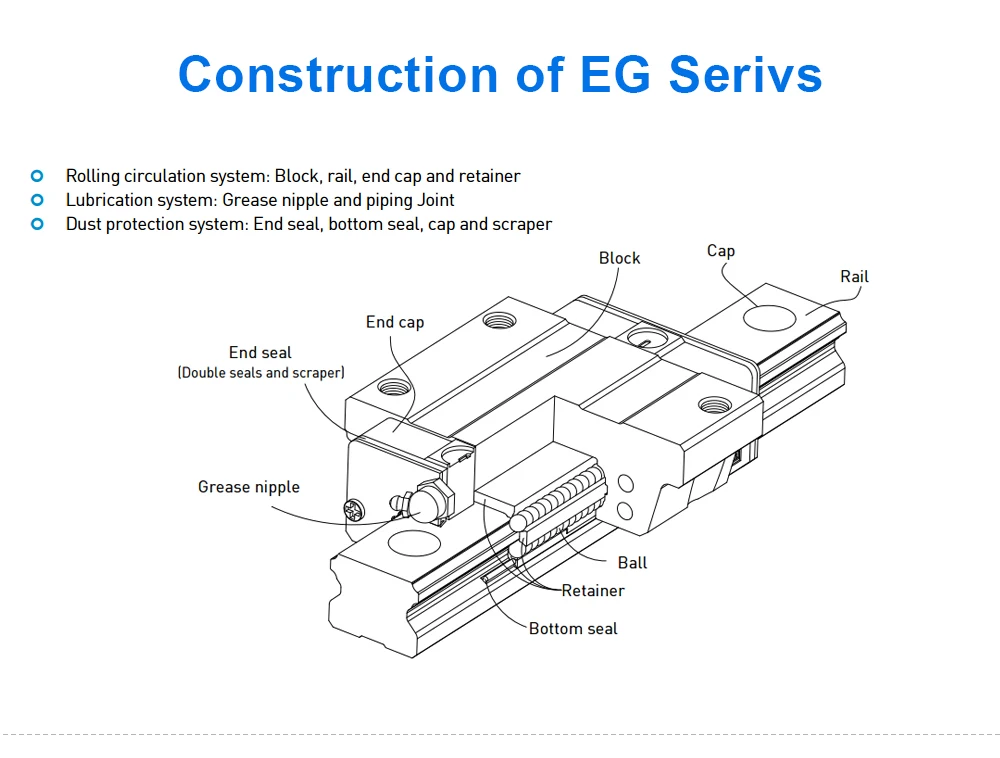 Construction of EG Serivs

Rolling circulation system: Block, rail, end cap and retainer
Lubrication system: Grease nipple and piping Joint
Dust protection system: End seal, bottom seal, cap and scraper

Block
Cap
Rail
End cap
End seal
(Double seals and scraper)
Grease nipple
Ball
Retainer
Bottom seal