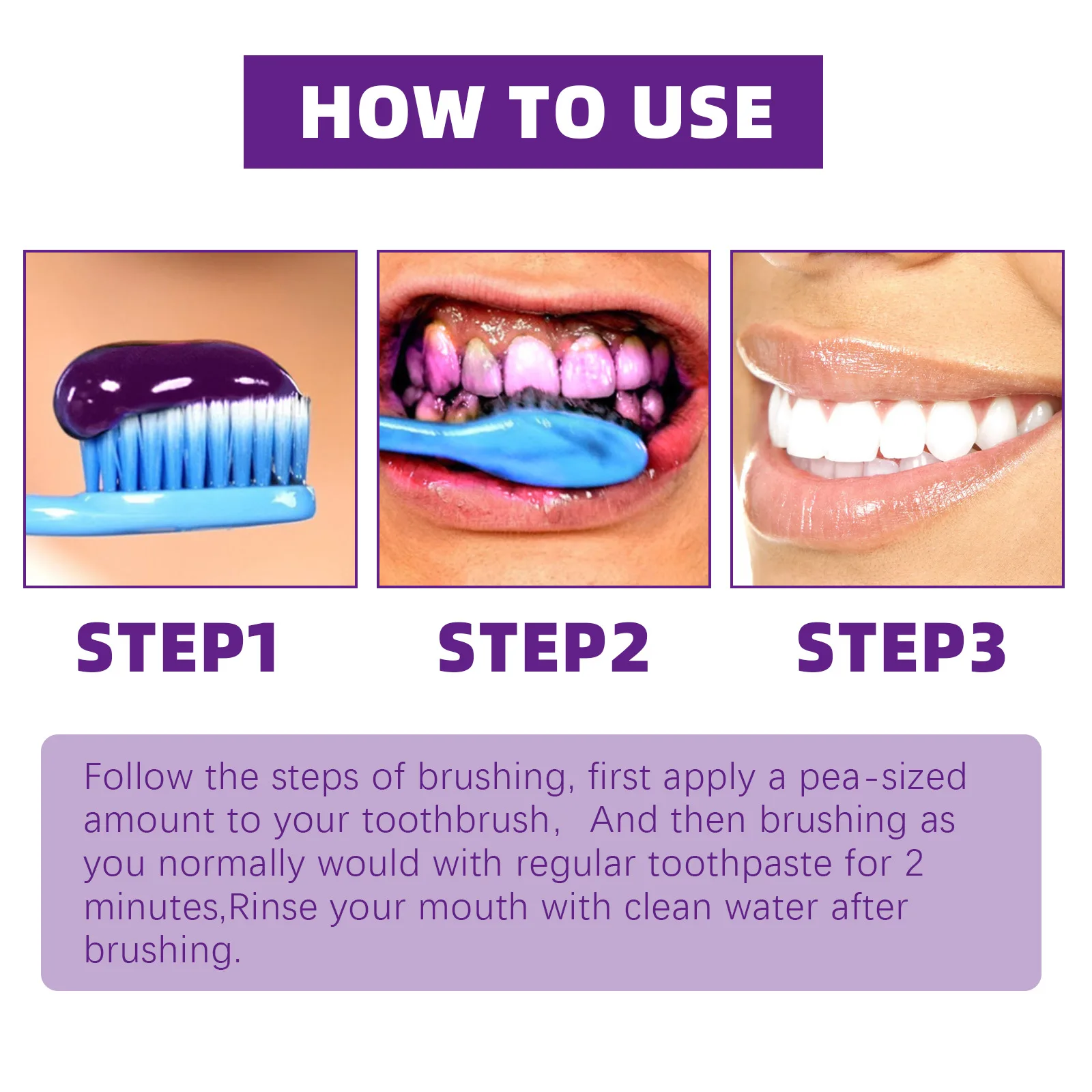 HOW TO USE

STEP1

STEP2

STEP3

Follow the steps of brushing, first apply a pea-sized amount to your toothbrush, And then brushing as you normally would with regular toothpaste for 2 minutes,Rinse your mouth with clean water after brushing.