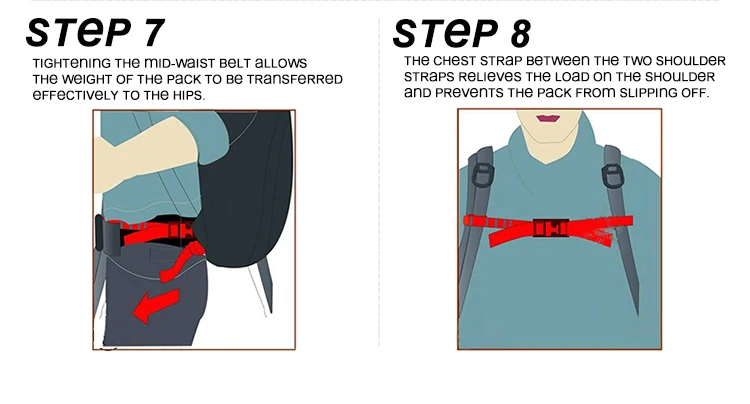 STEP 7

TIGHTENING THE MID-WAIST BELT ALLOWS THE WEIGHT OF THE PACK TO BE TRANSFERRED EFFECTIVELY TO THE HIPS.

STEP 8

THE CHEST STRAP BETWEEN THE TWO SHOULDER STRAPS RELIEVES THE LOAD ON THE SHOULDER AND PREVENTS THE PACK FROM SLIPPING OFF.