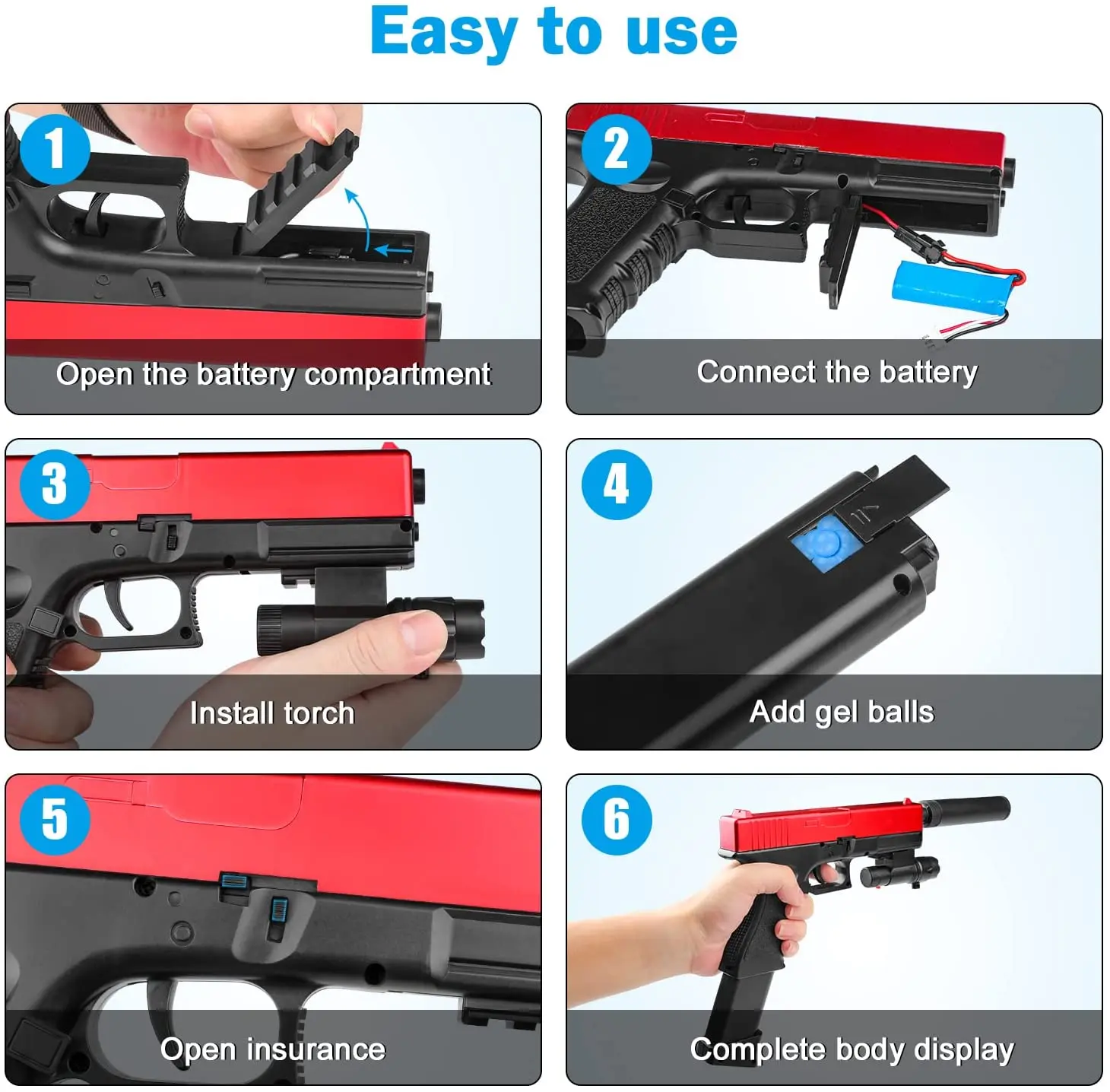 Easy to use

1
Open the battery compartment

2
Connect the battery

3
Install torch

4
Add gel balls

5
Open insurance

6
Complete body display