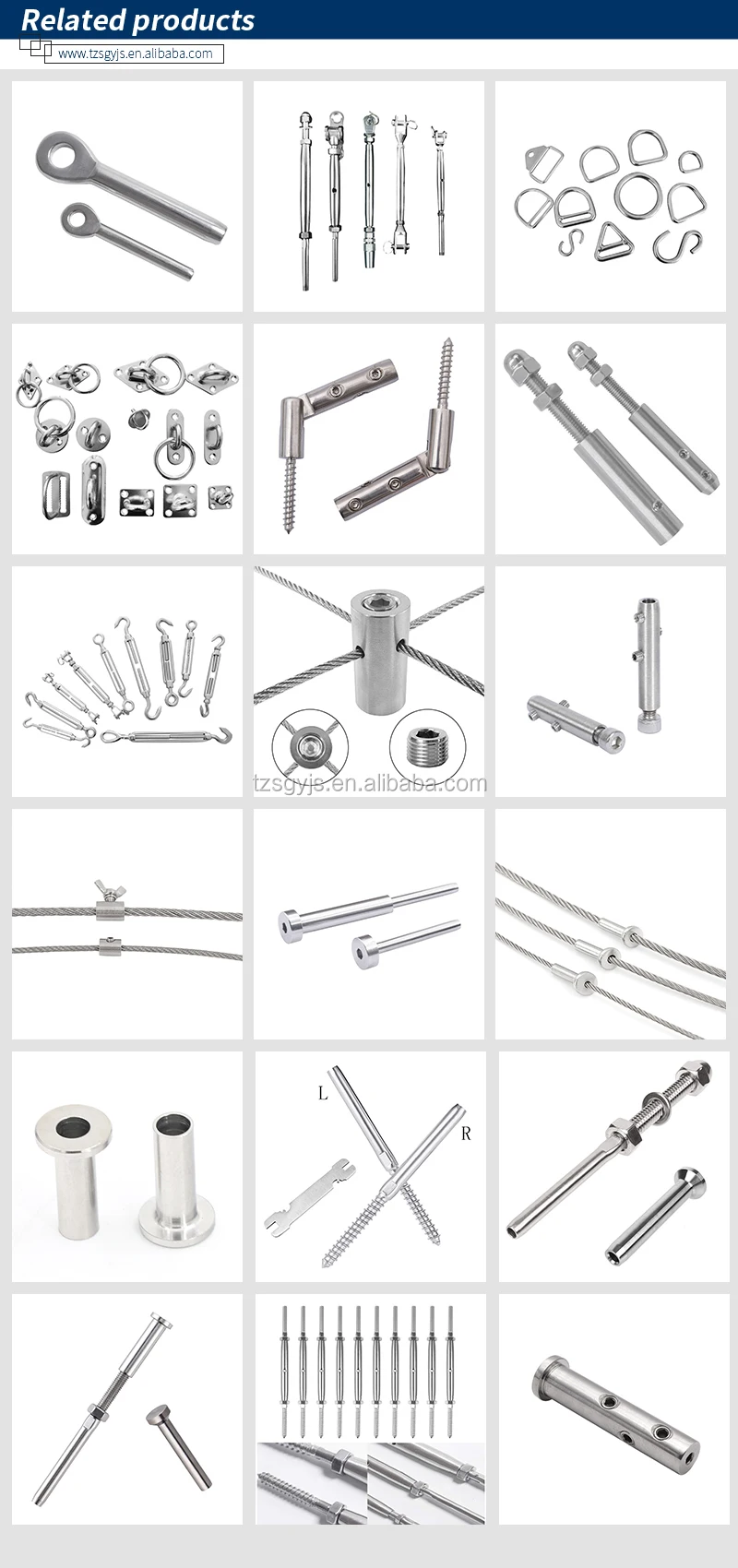 Related products

www.tzsgyjs.en.alibaba.com

tzsgyjs.en.alibaba.com

L

R