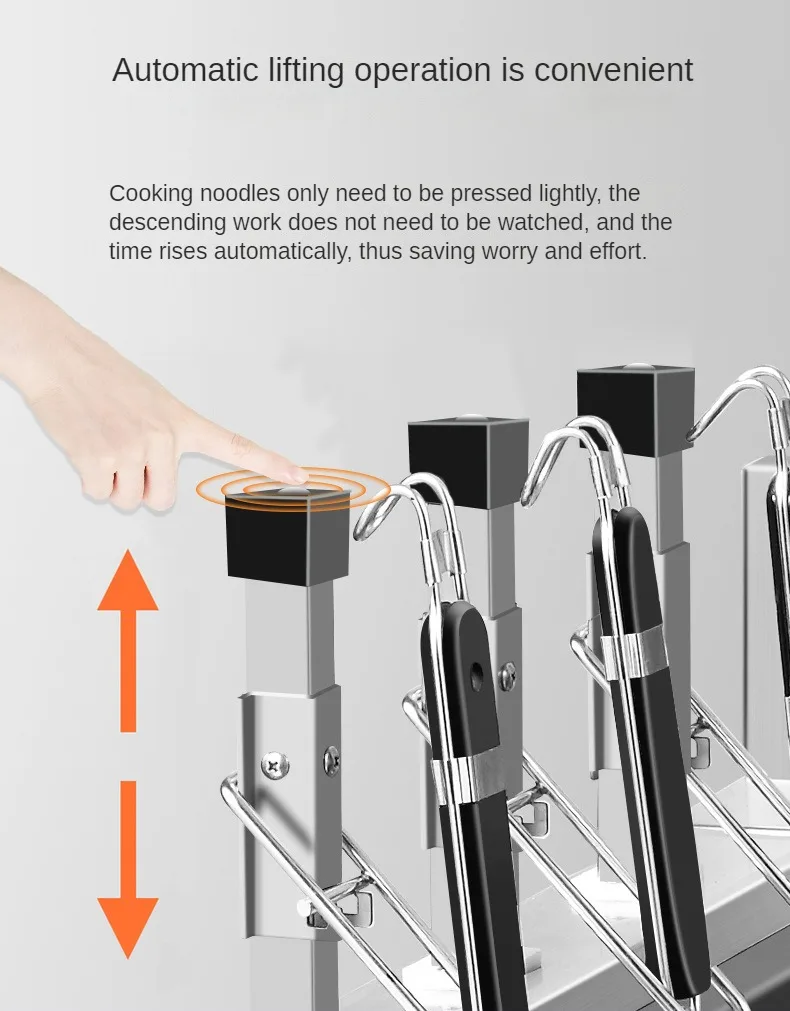 Automatic lifting operation is convenient

Cooking noodles only need to be pressed lightly, the descending work does not need to be watched, and the time rises automatically, thus saving worry and effort.