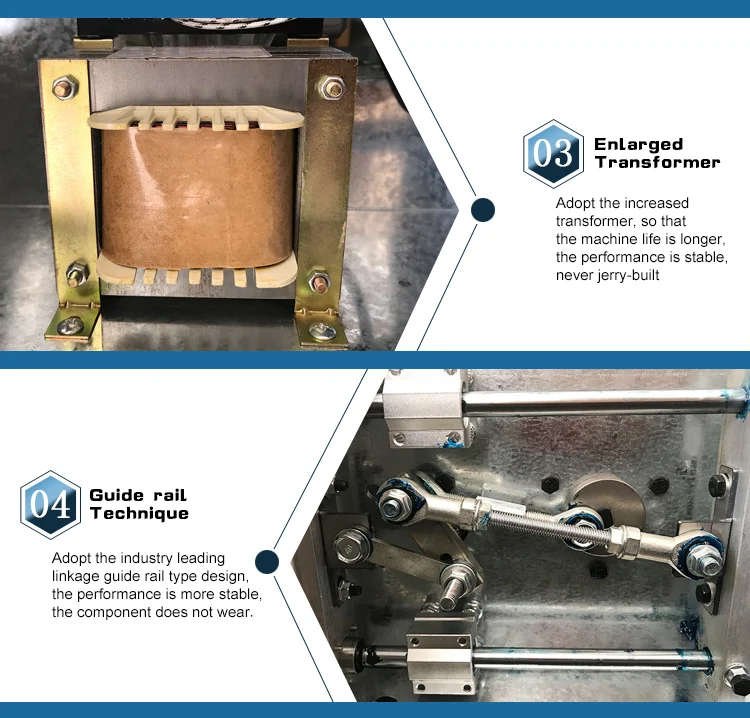 03 Enlarged Transformer

Adopt the increased transformer, so that the machine life is longer, the performance is stable, never jerry-built

04 Guide rail Technique

Adopt the industry leading linkage guide rail type design, the performance is more stable, the component does not wear.