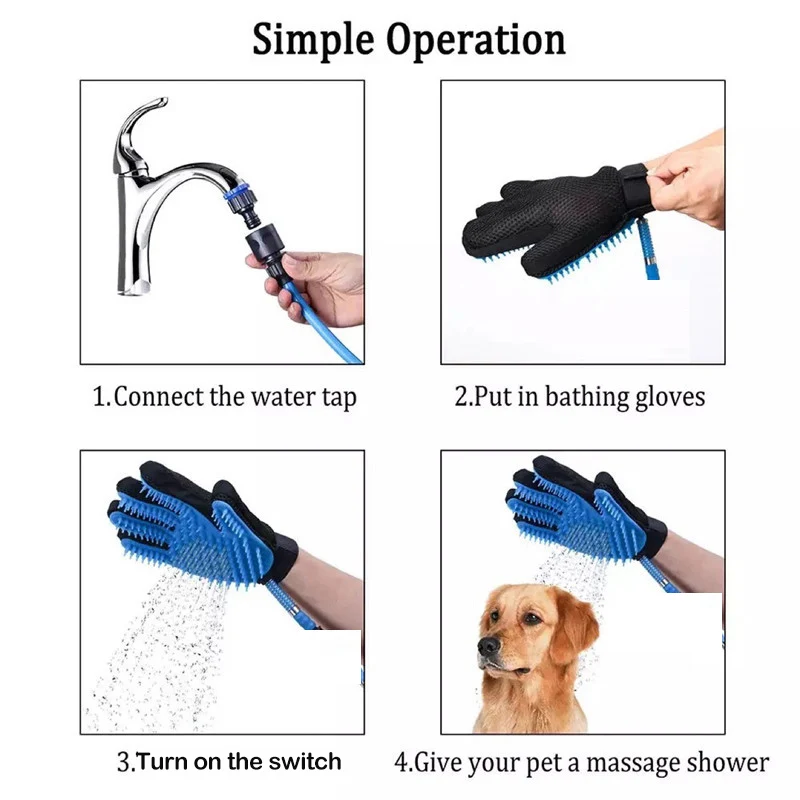 Simple Operation

1.Connect the water tap

2.Put in bathing gloves

3.Turn on the switch

4.Give your pet a massage shower