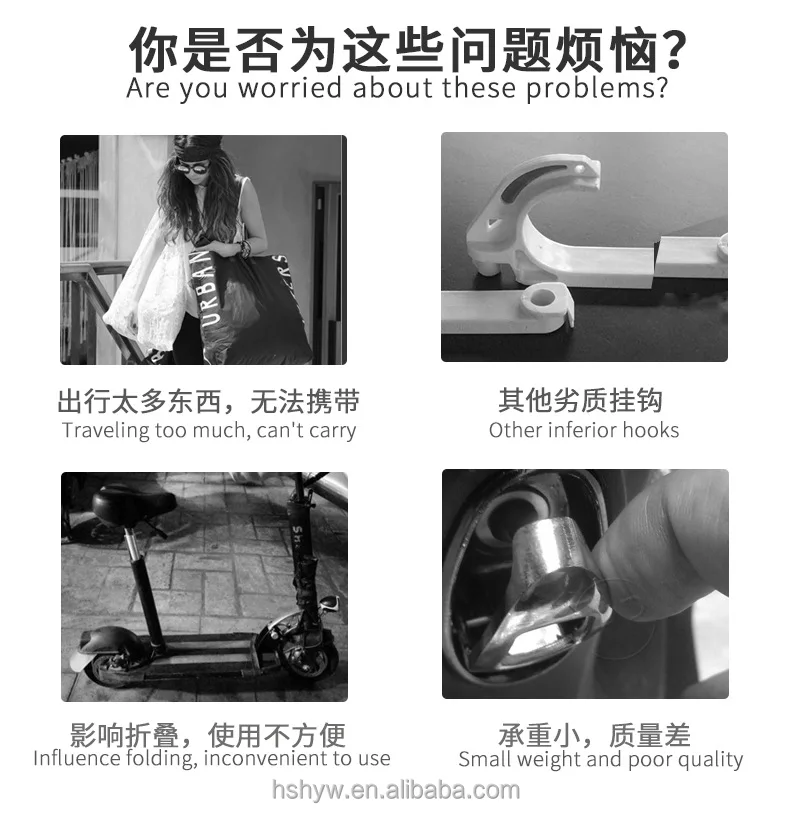 你是否为这些问题烦恼?
Are you worried about these problems?

URBAN

出行太多东西，无法携带
Traveling too much, can't carry

其他劣质挂钩
Other inferior hooks

影响折叠，使用不方便
Influence folding, inconvenient to use

承重小，质量差
Small weight and poor quality

hshyw.en.alibaba.com