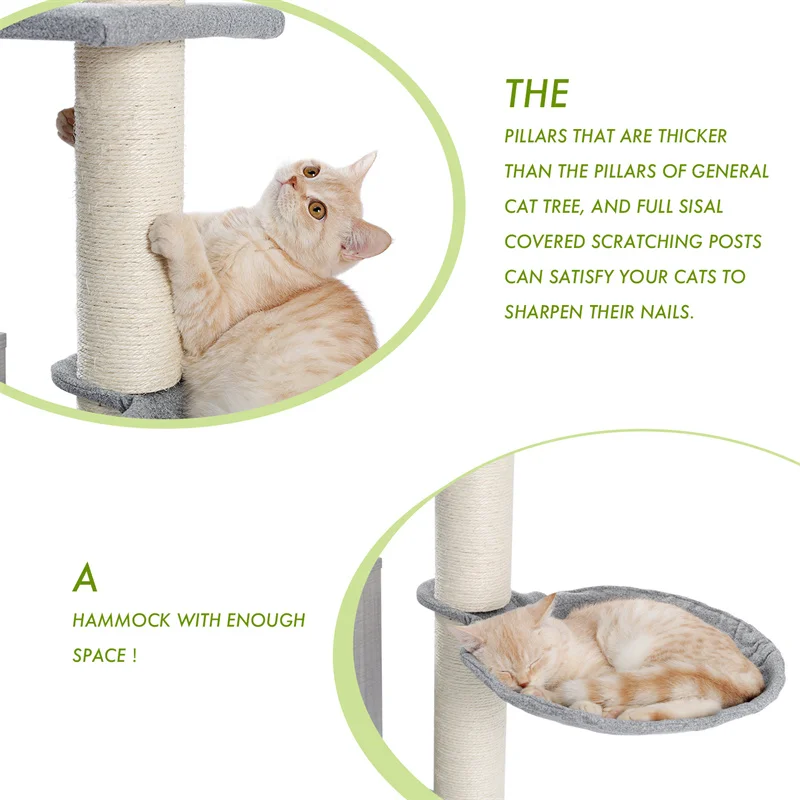 THE

PILLARS THAT ARE THICKER THAN THE PILLARS OF GENERAL CAT TREE, AND FULL SISAL COVERED SCRATCHING POSTS CAN SATISFY YOUR CATS TO SHARPEN THEIR NAILS.

A

HAMMOCK WITH ENOUGH SPACE !