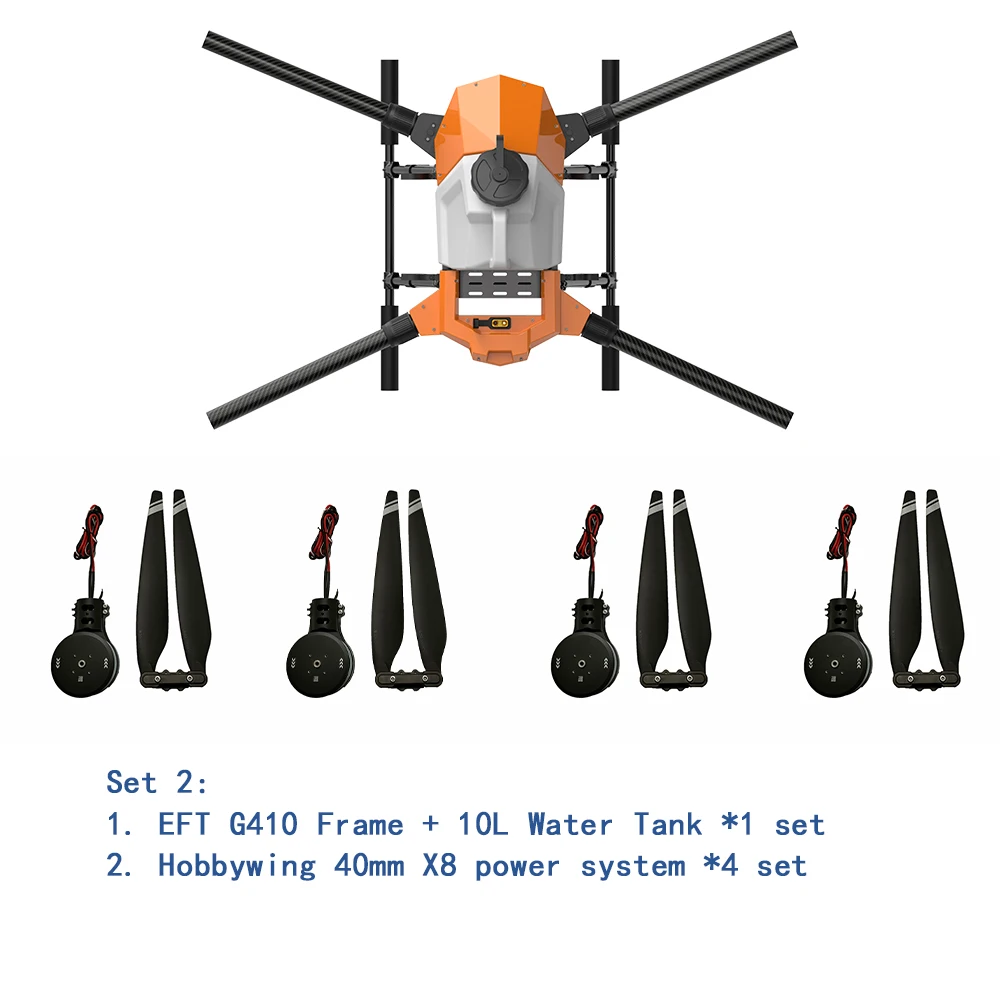 Set 2:
1. EFT G410 Frame + 10L Water Tank *1 set
2. Hobbywing 40mm X8 power system *4 set