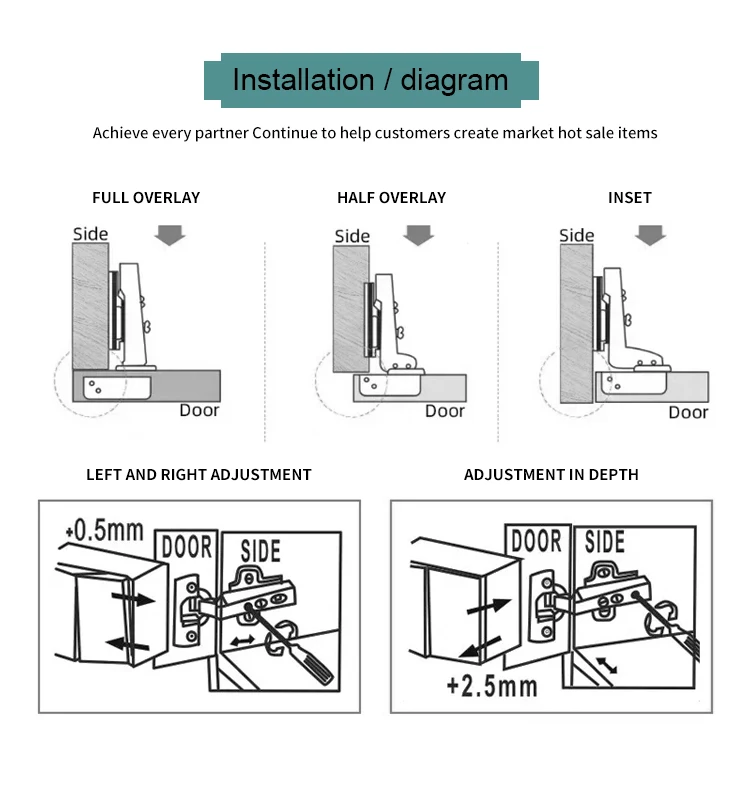 Installation / diagram

Achieve every partner Continue to help customers create market hot sale items

FULL OVERLAY

Side

Door

HALF OVERLAY

Side

Door

INSET

Side

Door

LEFT AND RIGHT ADJUSTMENT

+0.5mm

DOOR

SIDE

ADJUSTMENT IN DEPTH

DOOR

SIDE

+2.5mm