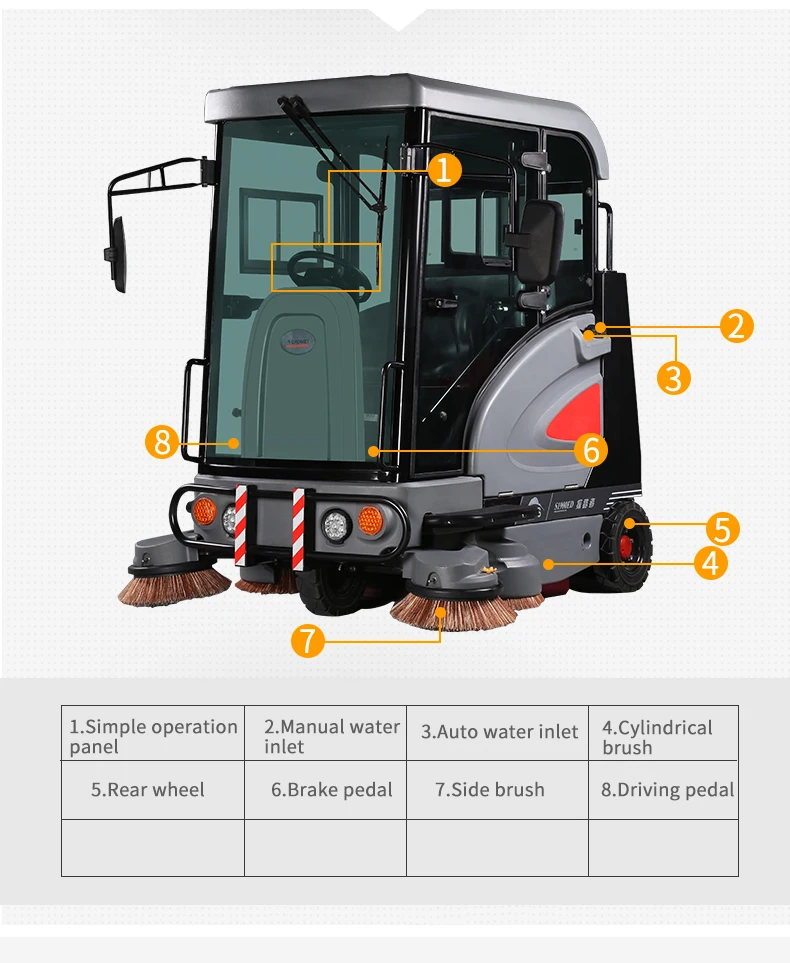 1
2
3
8
6
5
4
7

| 1.Simple operation panel | 2.Manual water inlet | 3.Auto water inlet | 4.Cylindrical brush |
|---|---|---|---|
| 5.Rear wheel | 6.Brake pedal | 7.Side brush | 8.Driving pedal |
| | | | |