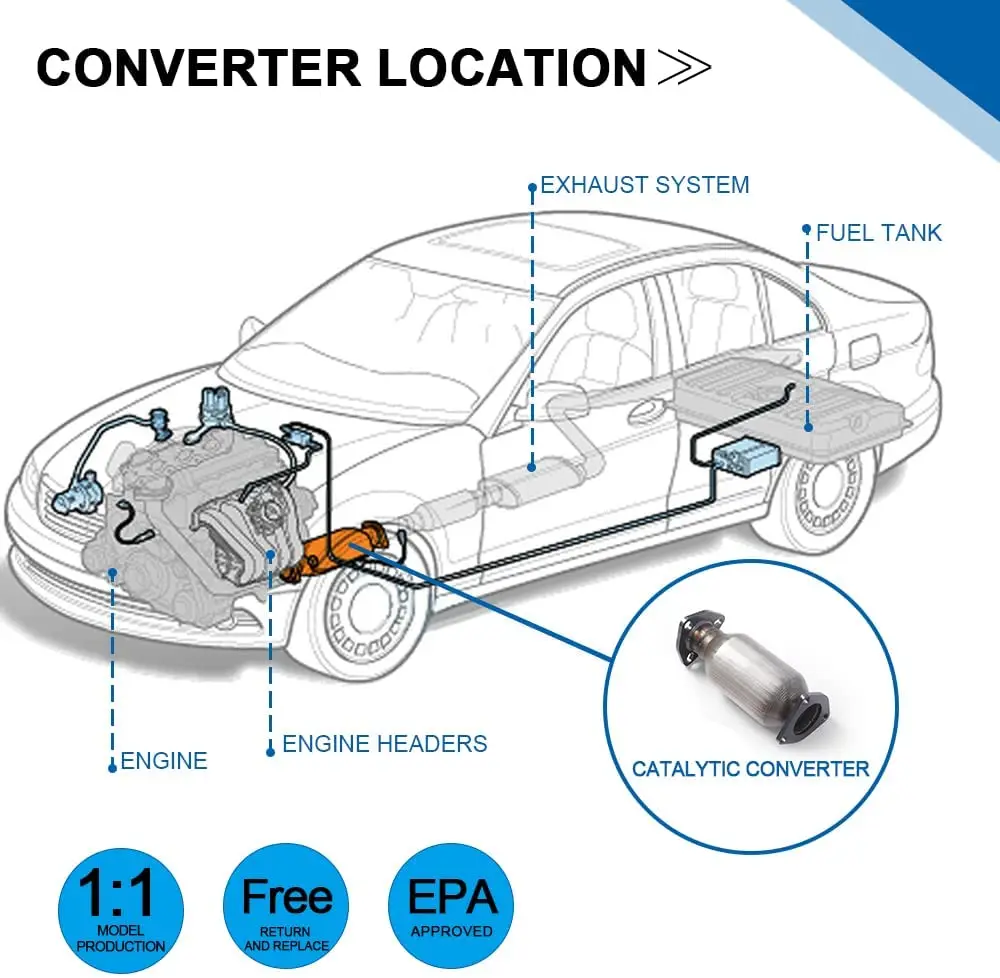 CONVERTER LOCATION ≫

EXHAUST SYSTEM

FUEL TANK

ENGINE

ENGINE HEADERS

CATALYTIC CONVERTER

1:1
MODEL PRODUCTION

Free
RETURN AND REPLACE

EPA
APPROVED