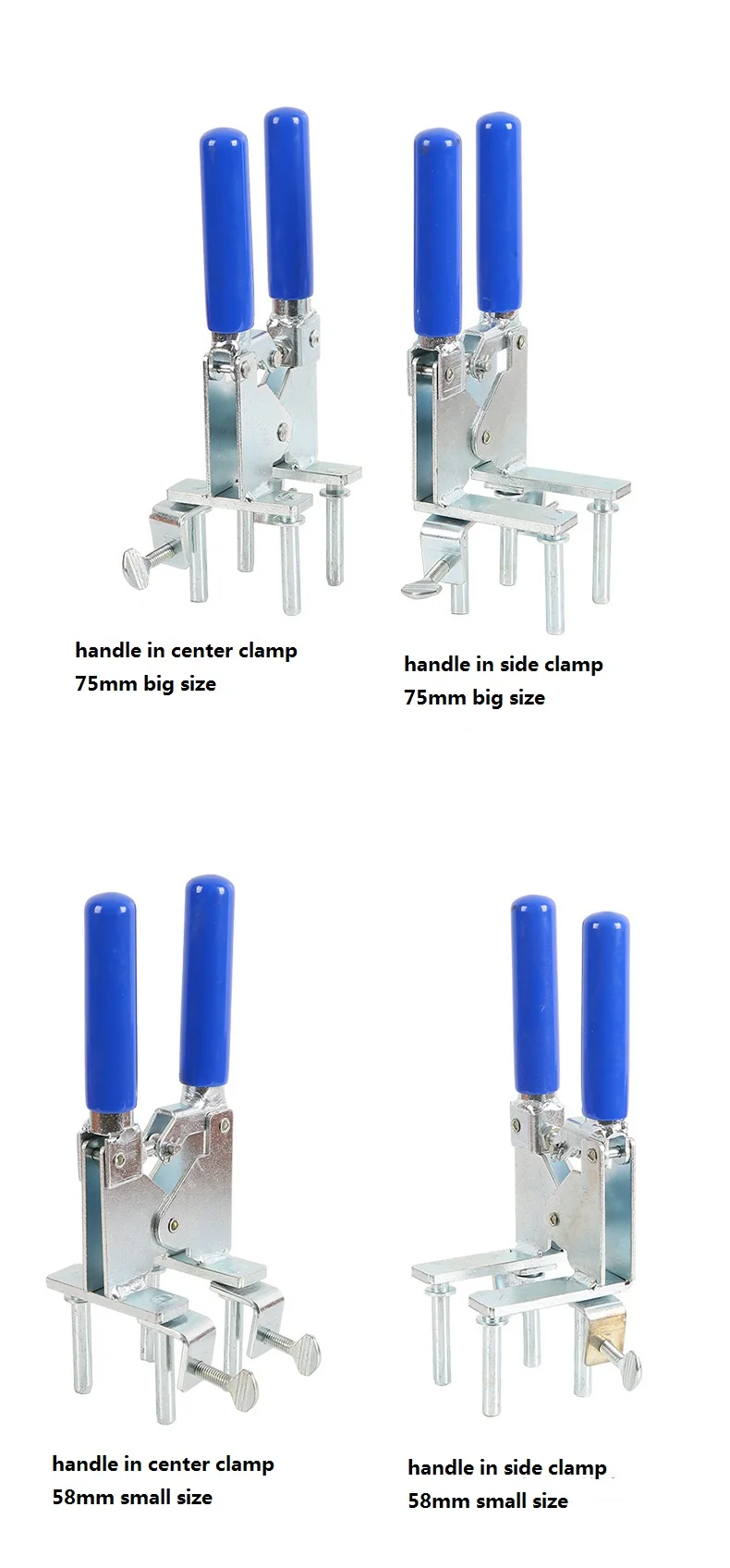 handle in center clamp
75mm big size

handle in side clamp
75mm big size

handle in center clamp
58mm small size

handle in side clamp
58mm small size