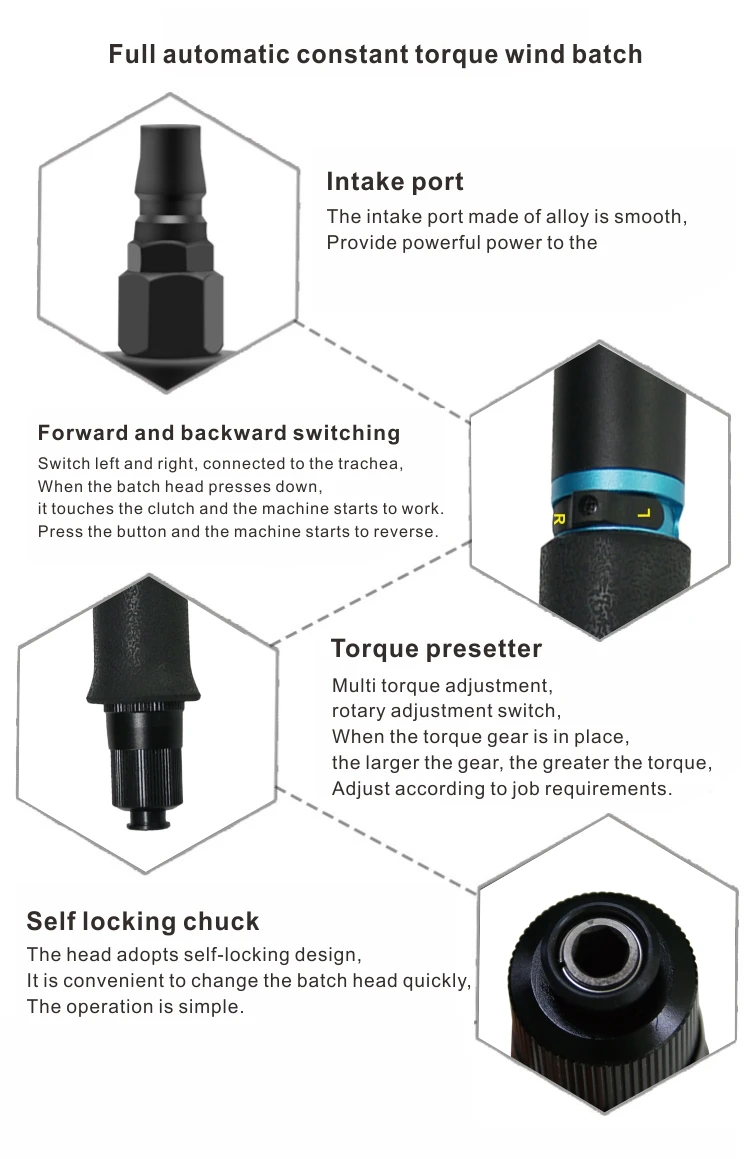 Full automatic constant torque wind batch

Intake port
The intake port made of alloy is smooth,
Provide powerful power to the

Forward and backward switching
Switch left and right, connected to the trachea,
When the batch head presses down,
it touches the clutch and the machine starts to work.
Press the button and the machine starts to reverse.

R L

Torque presetter
Multi torque adjustment,
rotary adjustment switch,
When the torque gear is in place,
the larger the gear, the greater the torque,
Adjust according to job requirements.

Self locking chuck
The head adopts self-locking design,
It is convenient to change the batch head quickly,
The operation is simple.