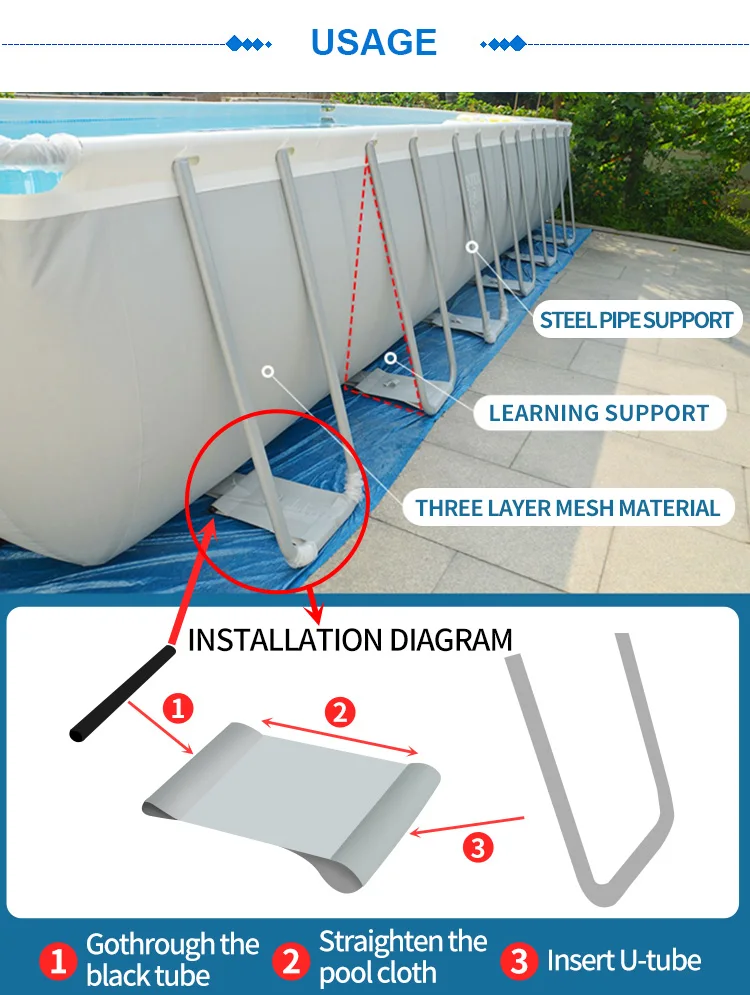 USAGE

STEEL PIPE SUPPORT

LEARNING SUPPORT

THREE LAYER MESH MATERIAL

INSTALLATION DIAGRAM

1

2

3

1 Gothrough the black tube

2 Straighten the pool cloth

3 Insert U-tube