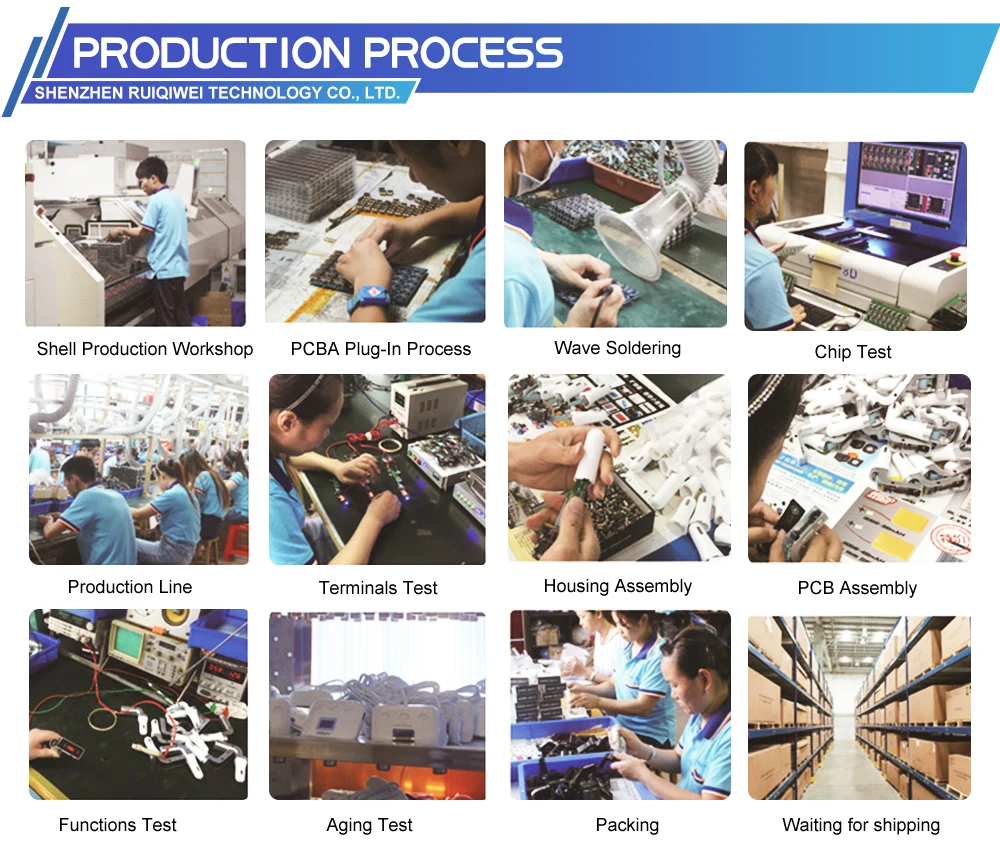 PRODUCTION PROCESS
SHENZHEN RUIQIWEI TECHNOLOGY CO., LTD.

Shell Production Workshop

PCBA Plug-In Process

Wave Soldering

Chip Test

Production Line

Terminals Test

Housing Assembly

PCB Assembly

Functions Test

Aging Test

Packing

Waiting for shipping