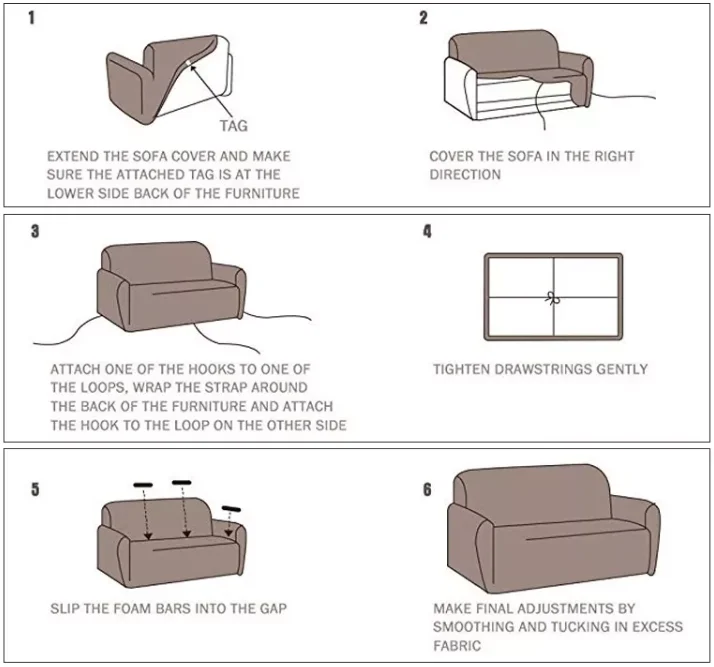 1

TAG

EXTEND THE SOFA COVER AND MAKE SURE THE ATTACHED TAG IS AT THE LOWER SIDE BACK OF THE FURNITURE

2

COVER THE SOFA IN THE RIGHT DIRECTION

3

ATTACH ONE OF THE HOOKS TO ONE OF THE LOOPS, WRAP THE STRAP AROUND THE BACK OF THE FURNITURE AND ATTACH THE HOOK TO THE LOOP ON THE OTHER SIDE

4

TIGHTEN DRAWSTRINGS GENTLY

5

SLIP THE FOAM BARS INTO THE GAP

6

MAKE FINAL ADJUSTMENTS BY SMOOTHING AND TUCKING IN EXCESS FABRIC