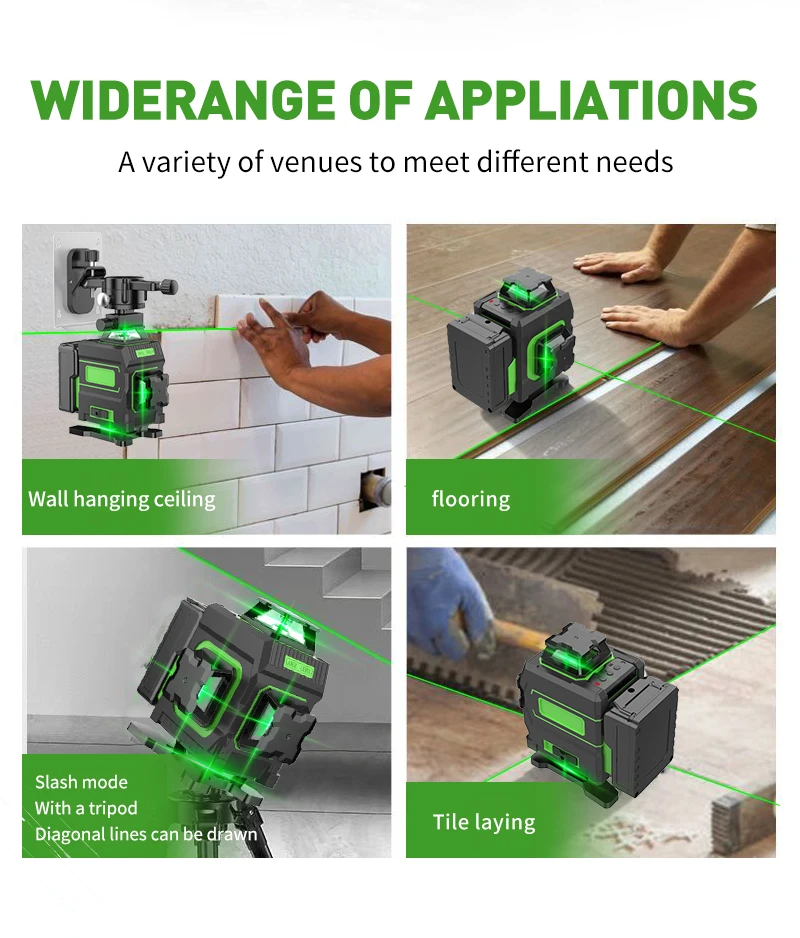 WIDERANGE OF APPLIATIONS

A variety of venues to meet different needs

Wall hanging ceiling

flooring

Slash mode
With a tripod
Diagonal lines can be drawn

Tile laying