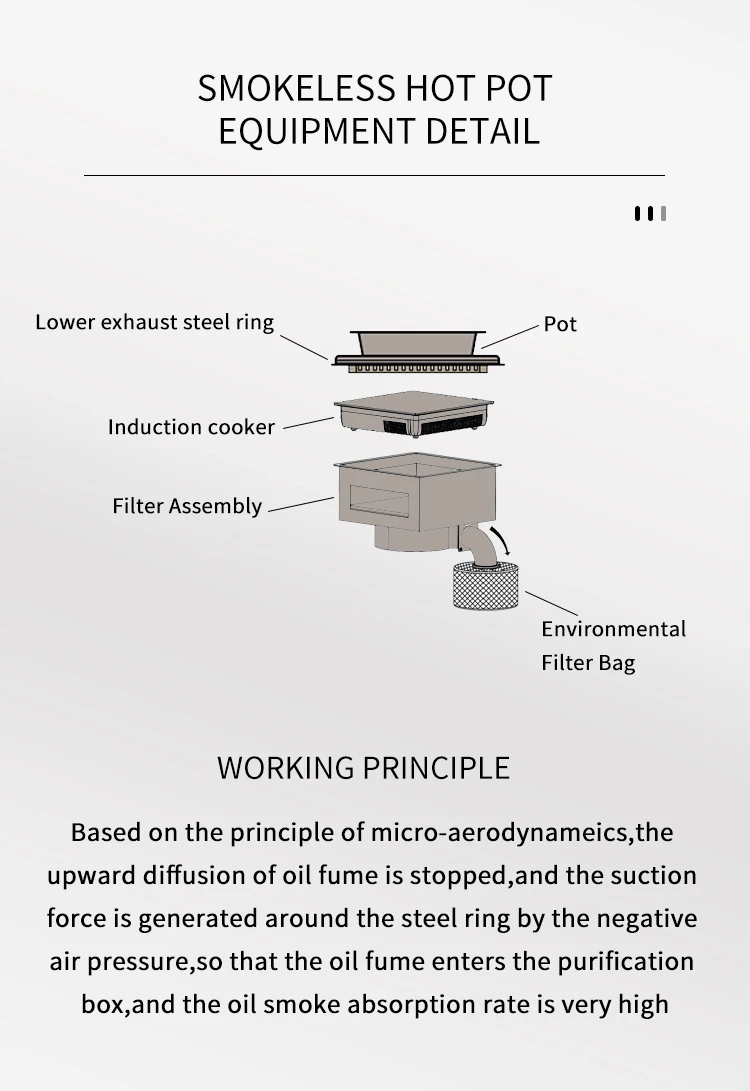 SMOKELESS HOT POT EQUIPMENT DETAIL

Lower exhaust steel ring

Pot

Induction cooker

Filter Assembly

Environmental Filter Bag

WORKING PRINCIPLE

Based on the principle of micro-aerodynameics,the upward diffusion of oil fume is stopped,and the suction force is generated around the steel ring by the negative air pressure,so that the oil fume enters the purification box,and the oil smoke absorption rate is very high