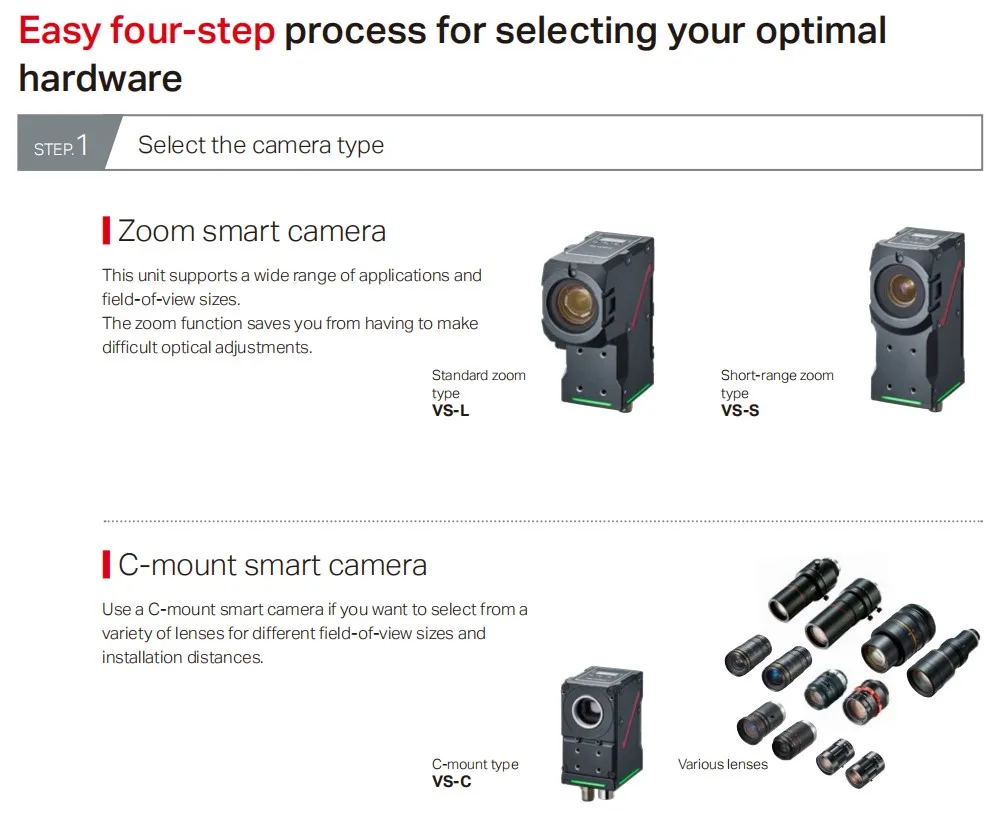 Easy four-step process for selecting your optimal hardware

STEP. 1 Select the camera type

Zoom smart camera

This unit supports a wide range of applications and field-of-view sizes.
The zoom function saves you from having to make difficult optical adjustments.

Standard zoom type
VS-L

Short-range zoom type
VS-S

C-mount smart camera

Use a C-mount smart camera if you want to select from a variety of lenses for different field-of-view sizes and installation distances.

C-mount type
VS-C

Various lenses